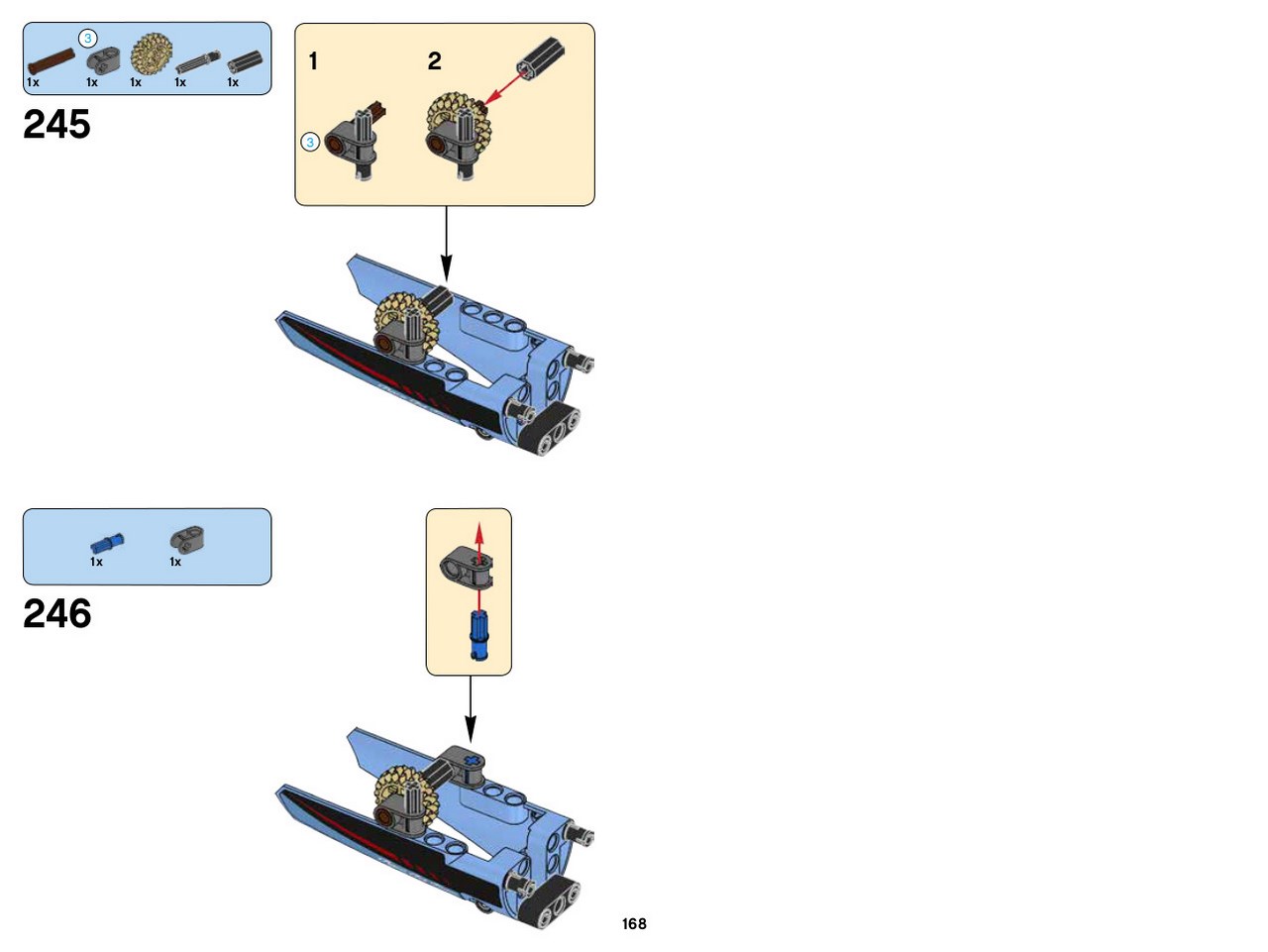 3
1x 1x 1x 1x 1x

245

1 2

3

1x 1x

246

168