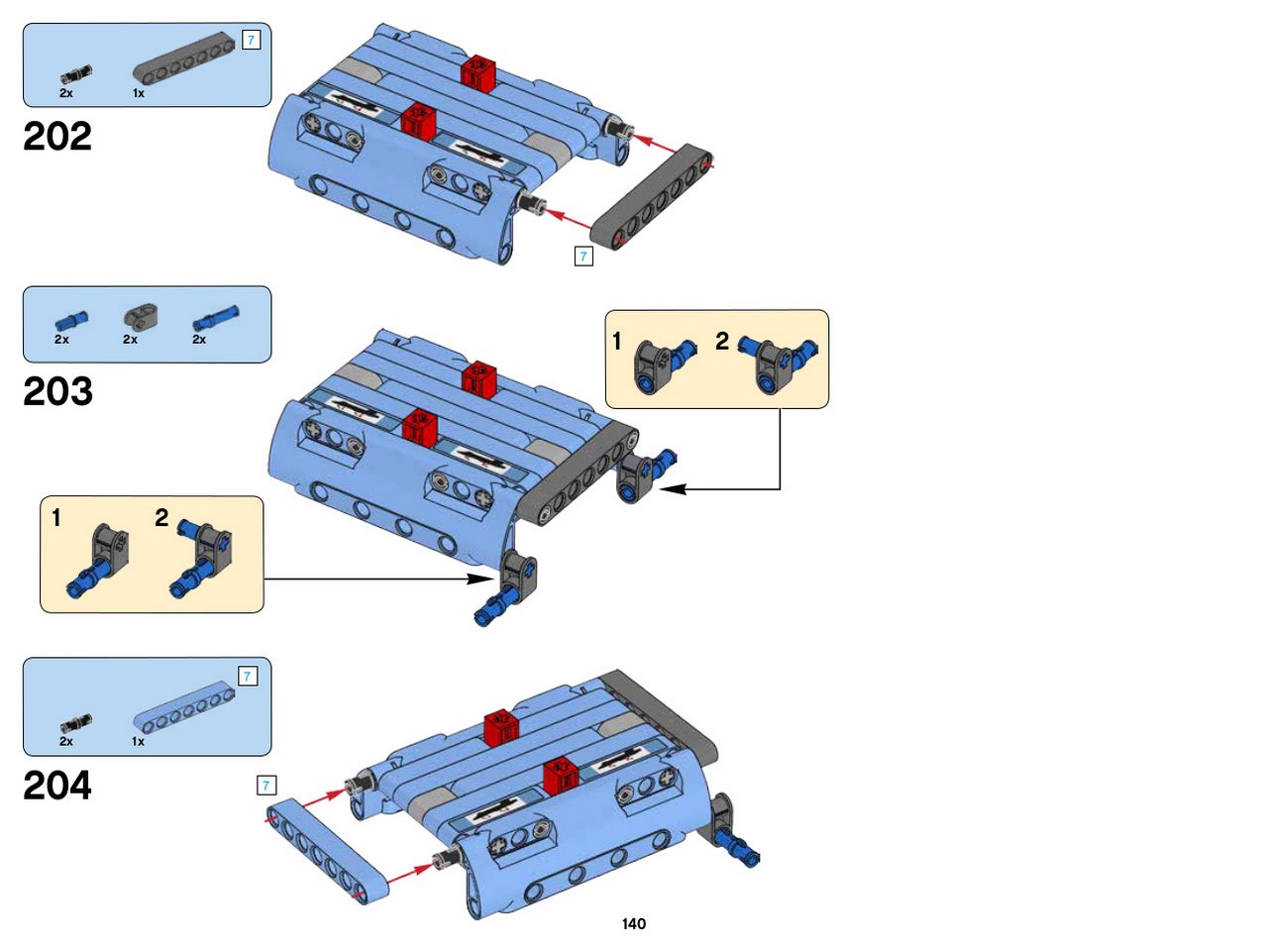 7
2x
1x
202
7

2x
2x
2x
203
1
2
1
2

7
2x
1x
204
7

140