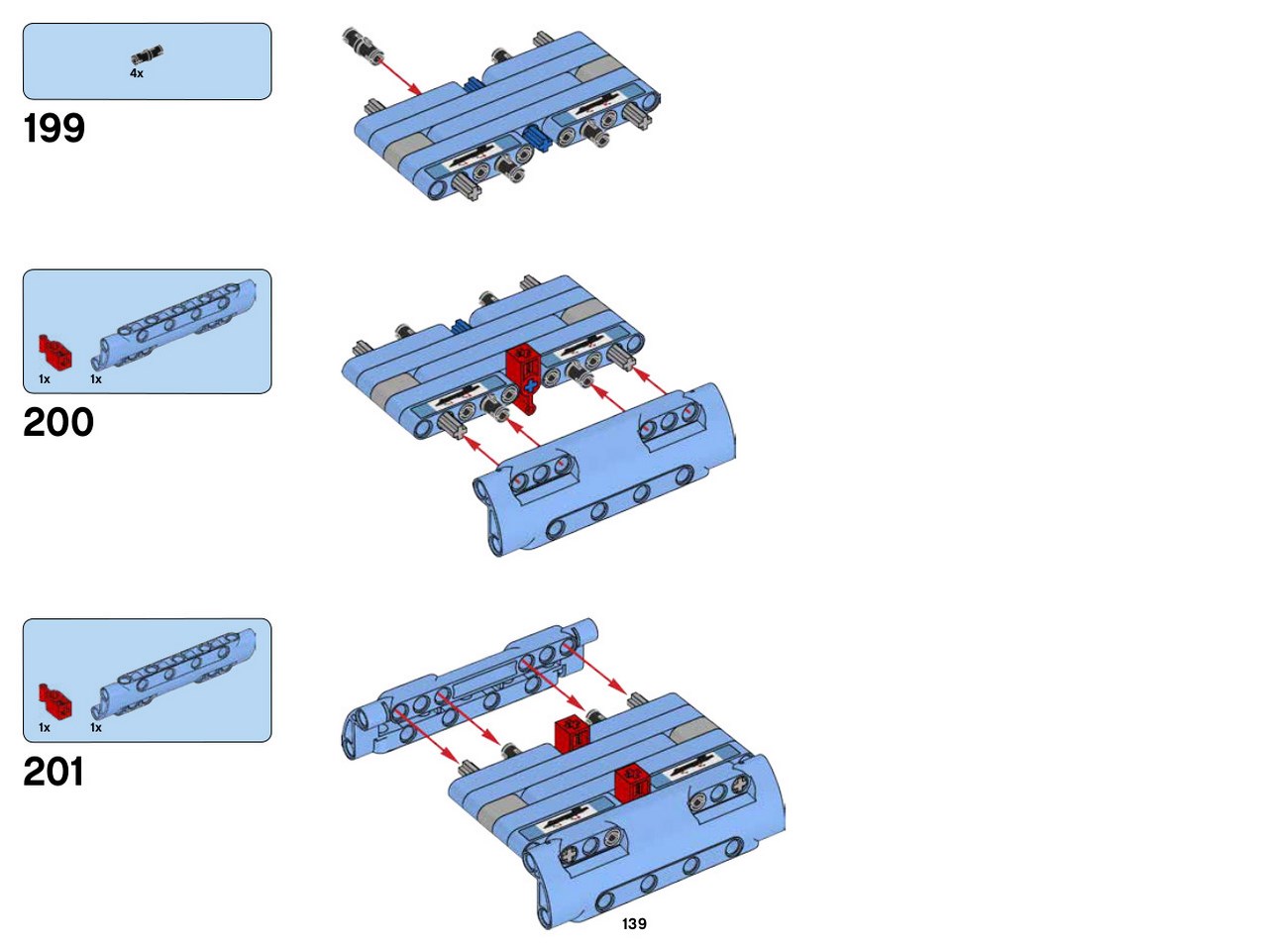 4x

199

1x 1x

200

1x 1x

201

139