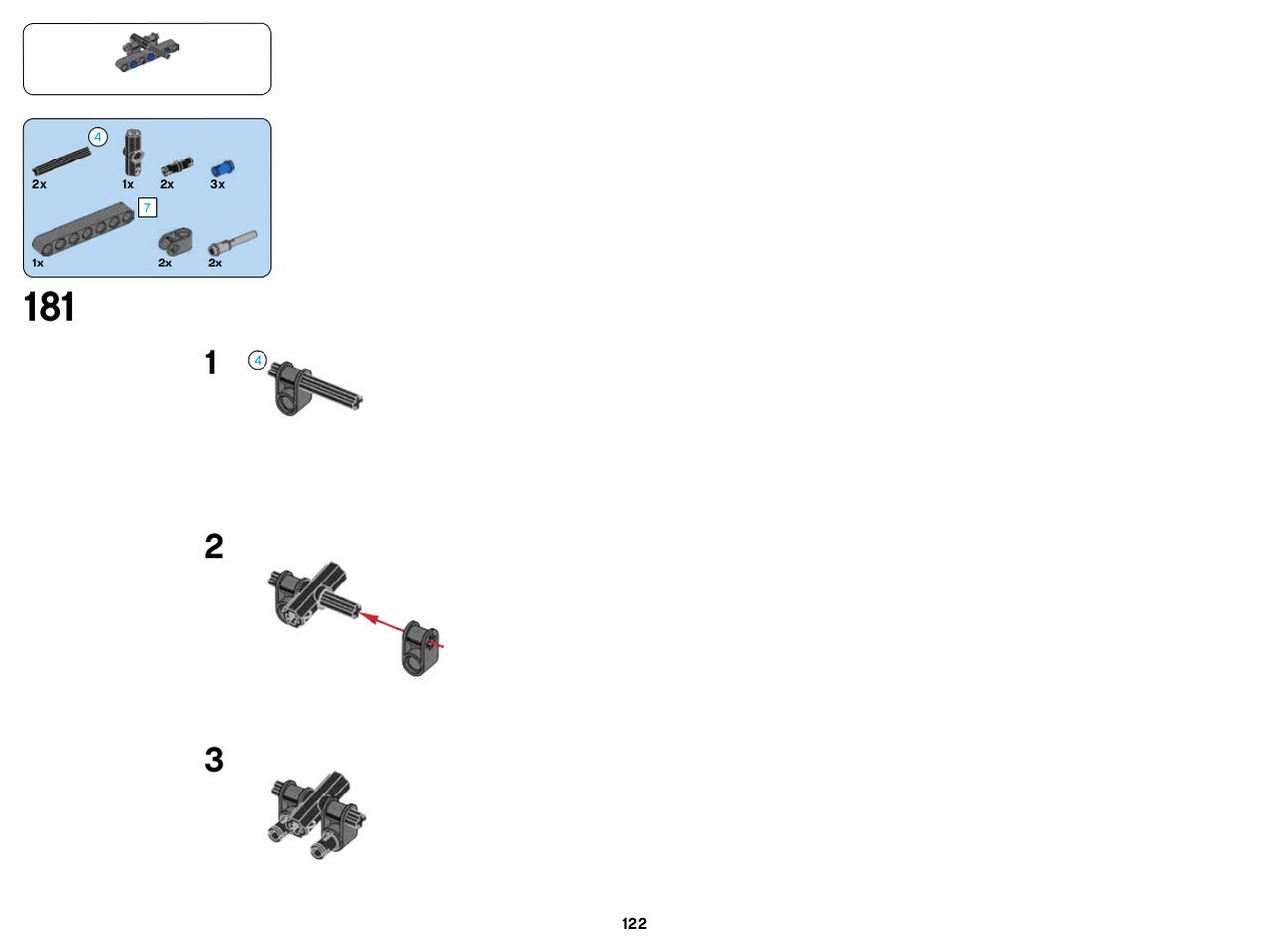 4
2x
1x
2x
3x
7
1x
2x
2x

181

1
4

2

3

122