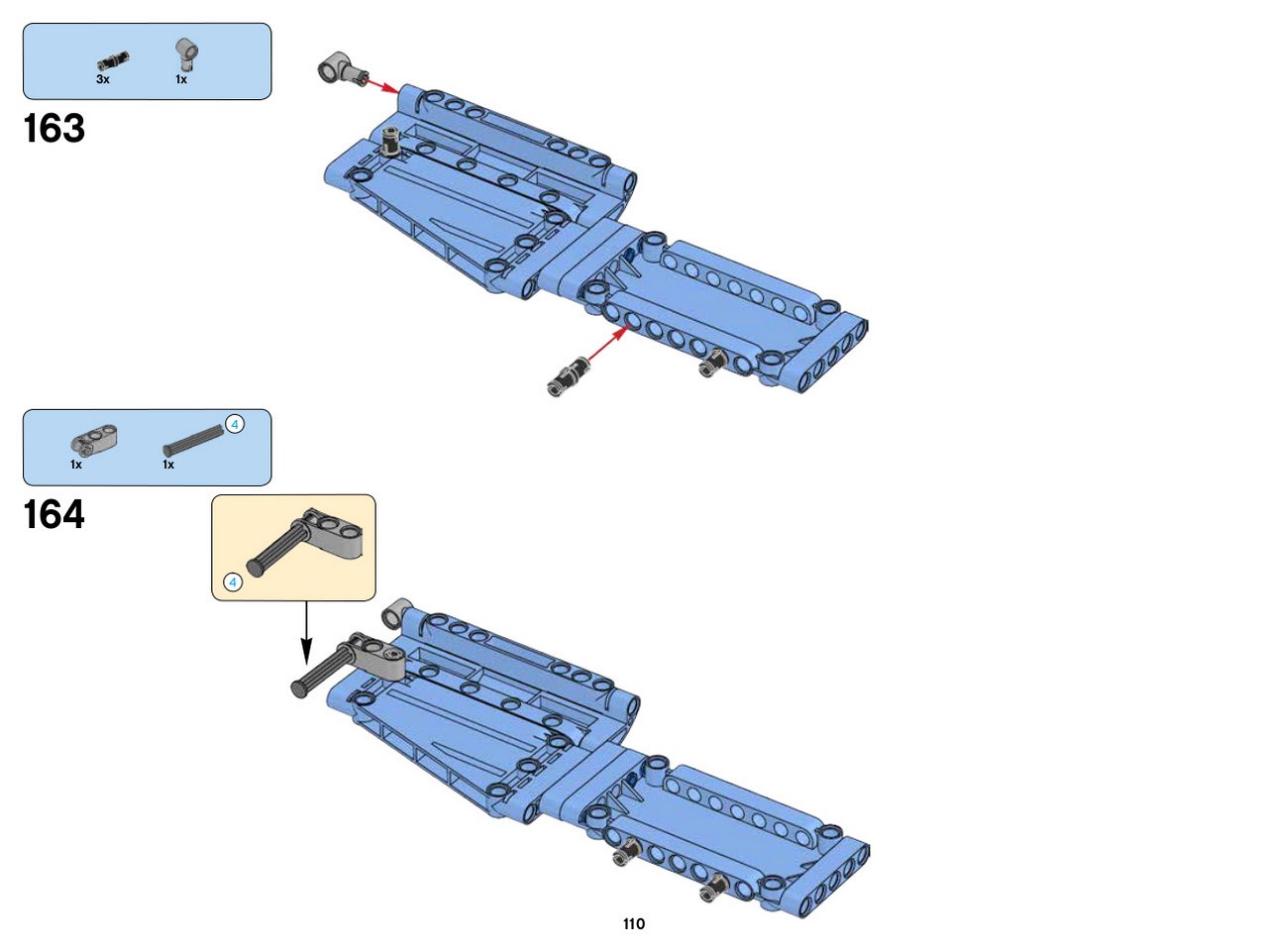 3x 1x

163

4

1x 1x

164

4

110