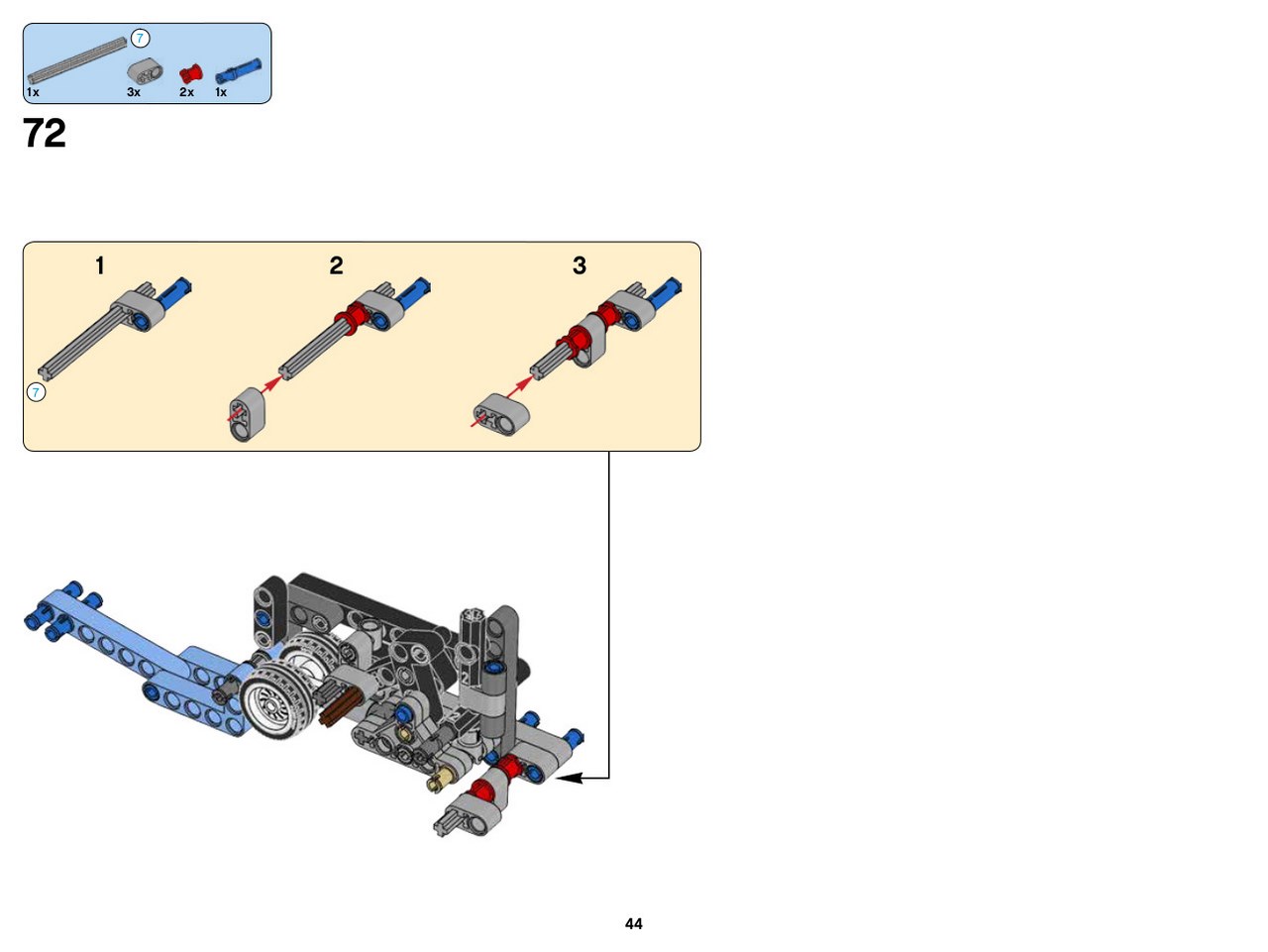 7
1x 3x 2x 1x

72

1

7

2

3

44