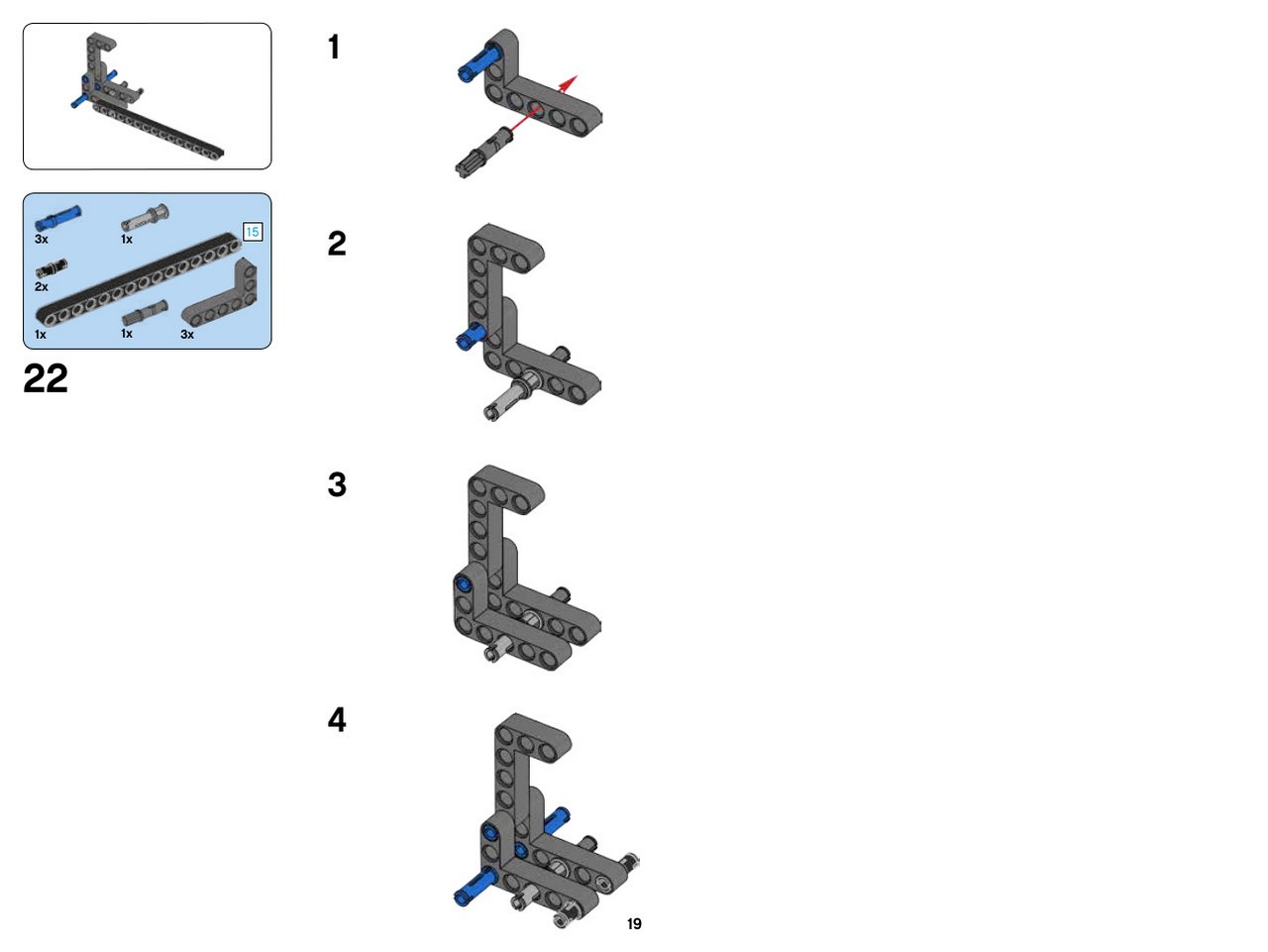 3x
1x
15
2x
1x
1x
3x
22

1

2

3

4

19