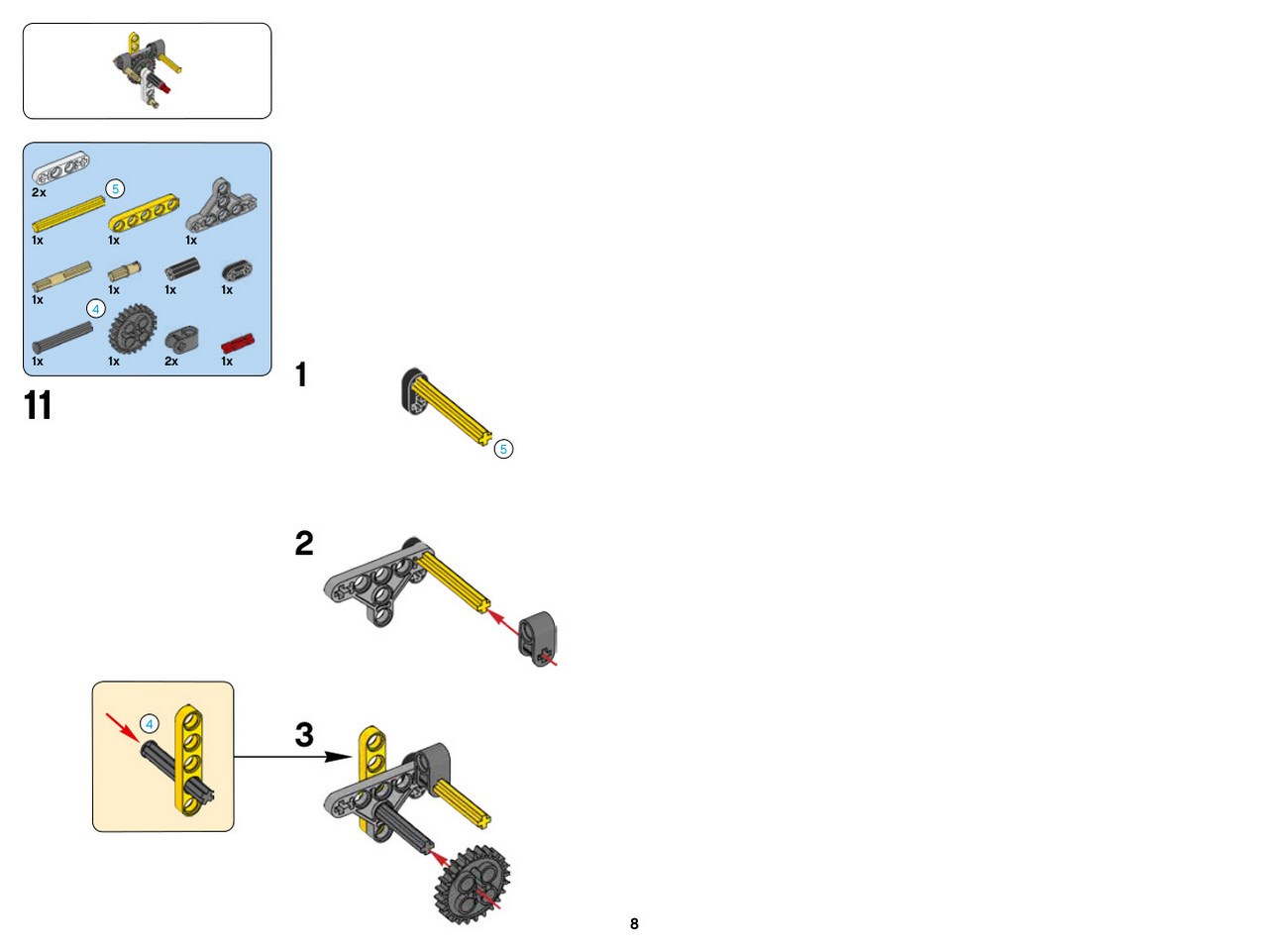 2x
5
1x
1x
1x
1x
1x
1x
1x
4
1x
1x
2x
1x
11
1
5
2
4
3
8