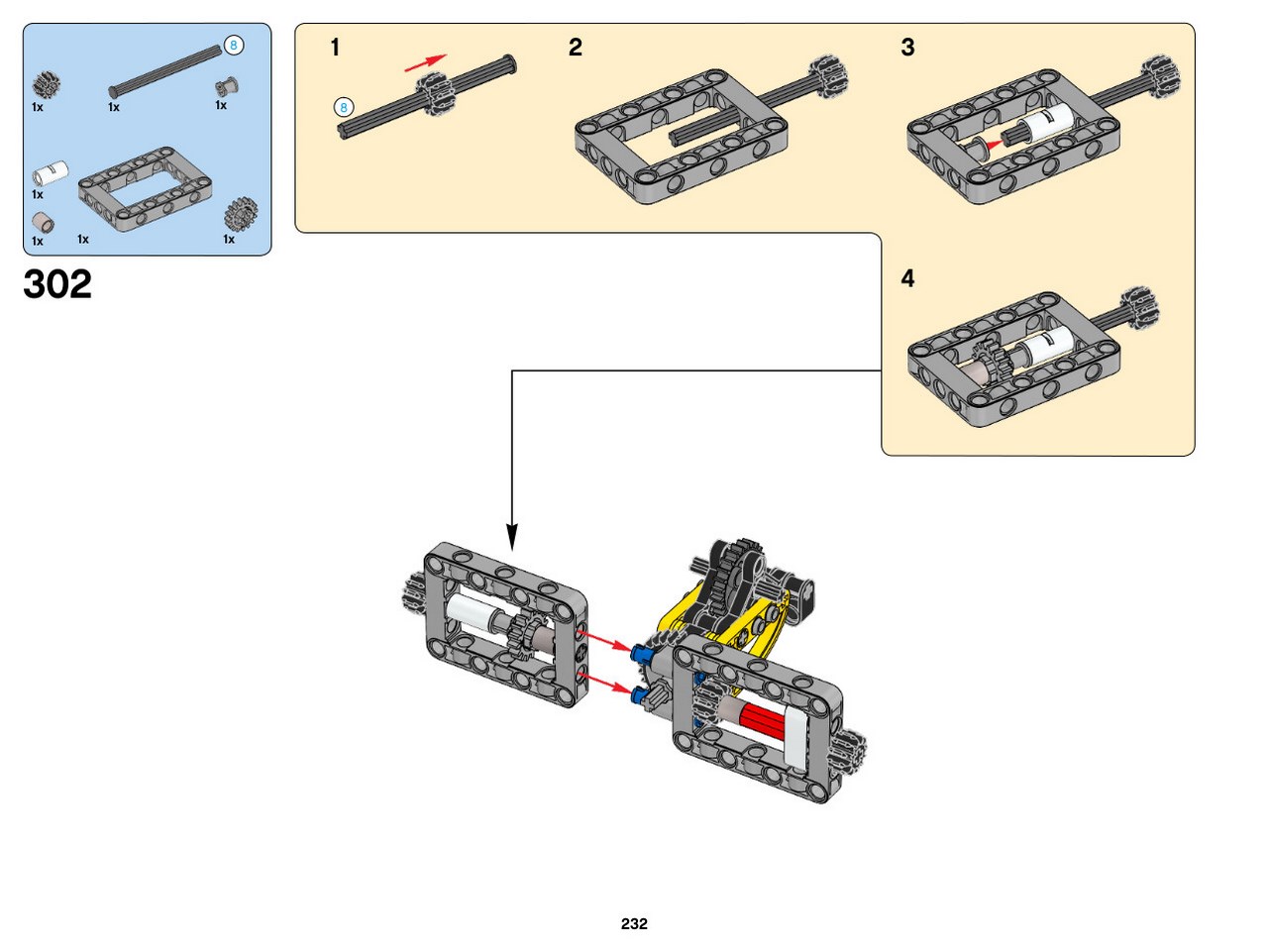 8
1x
1x
1x
1x
1x
1x
1x

302

1
8
2
3
4

232