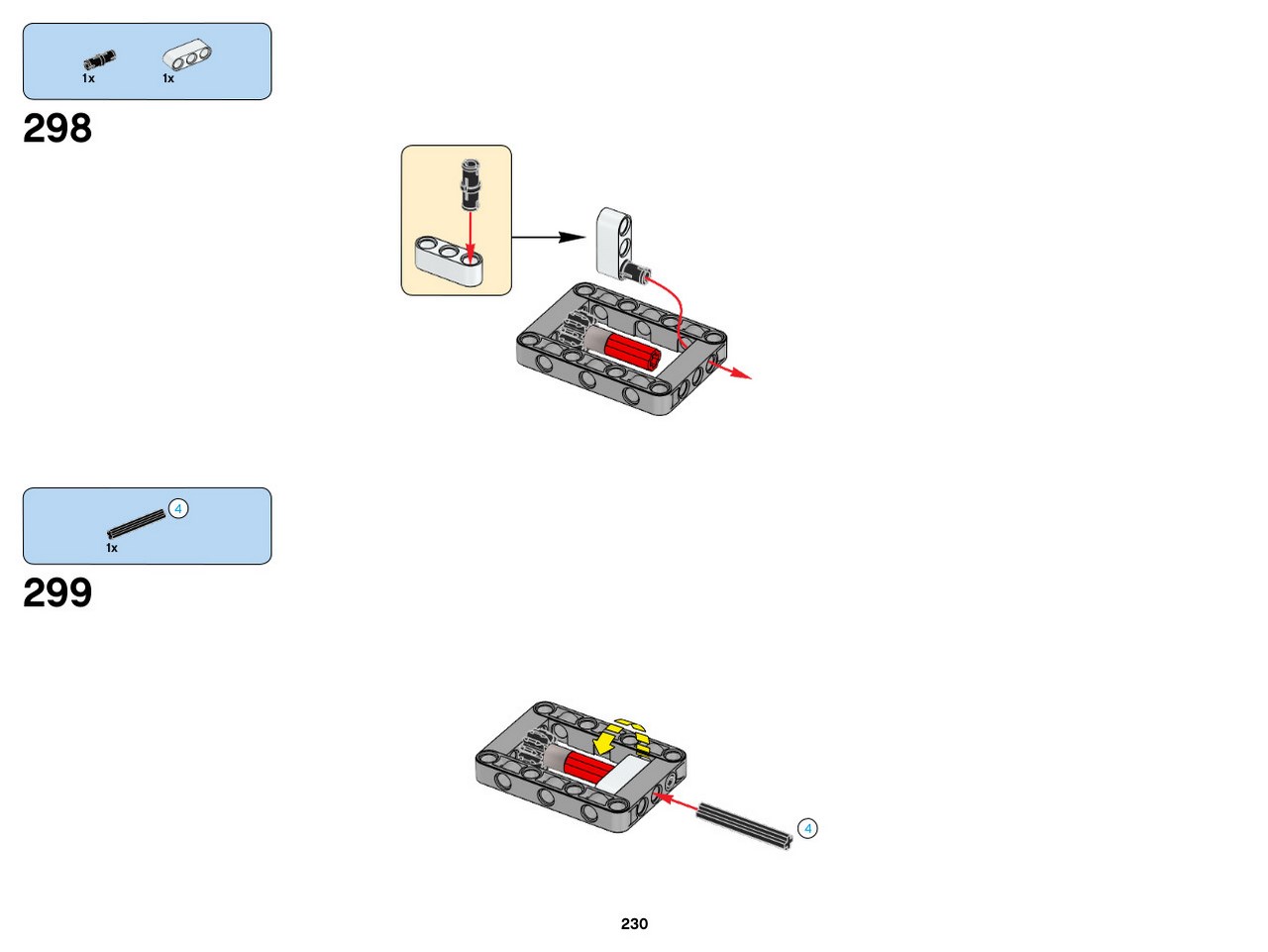 1x 1x

298

4
1x

299

4

230