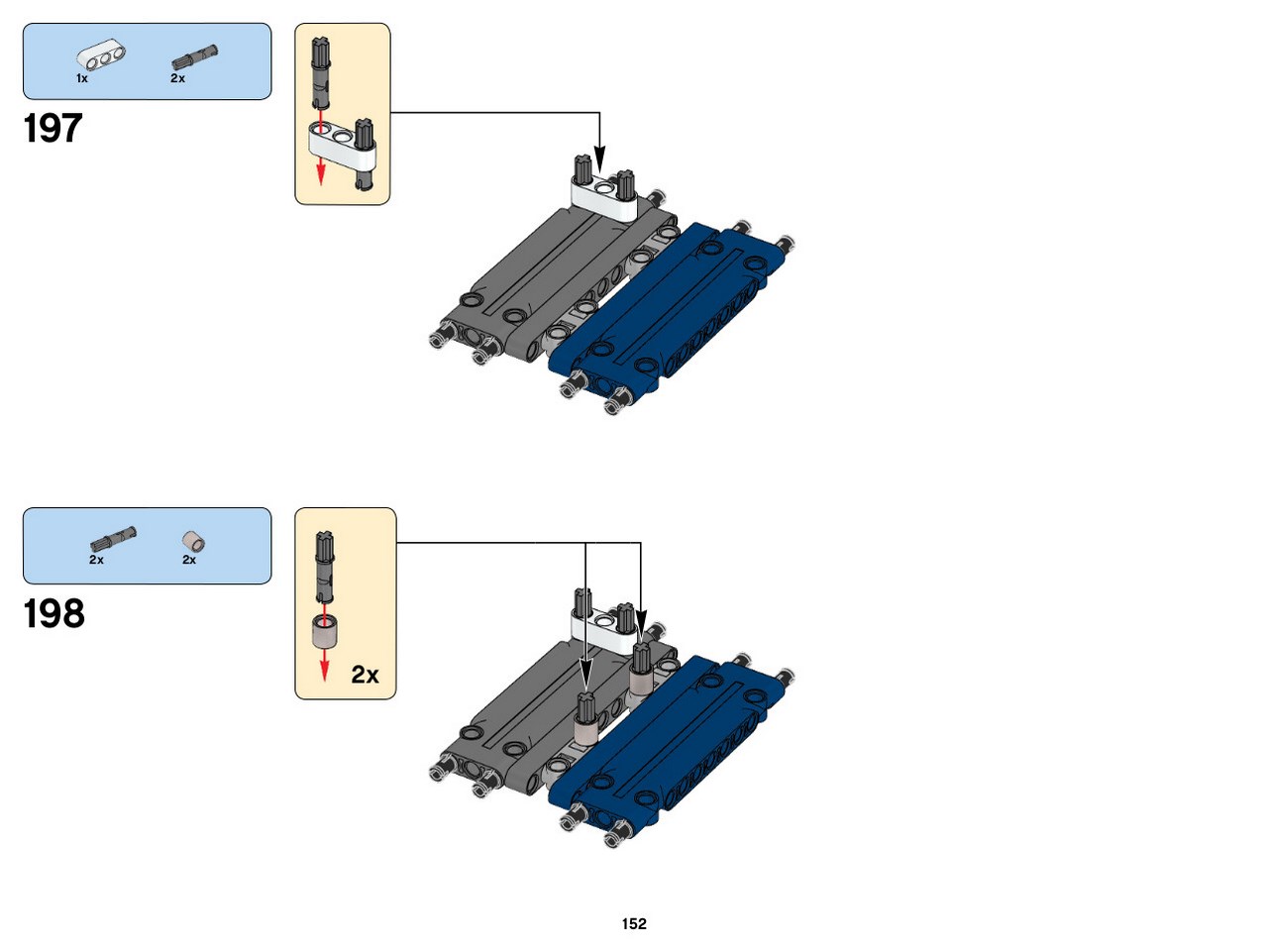 1x 2x

197

2x 2x

198

2x

152