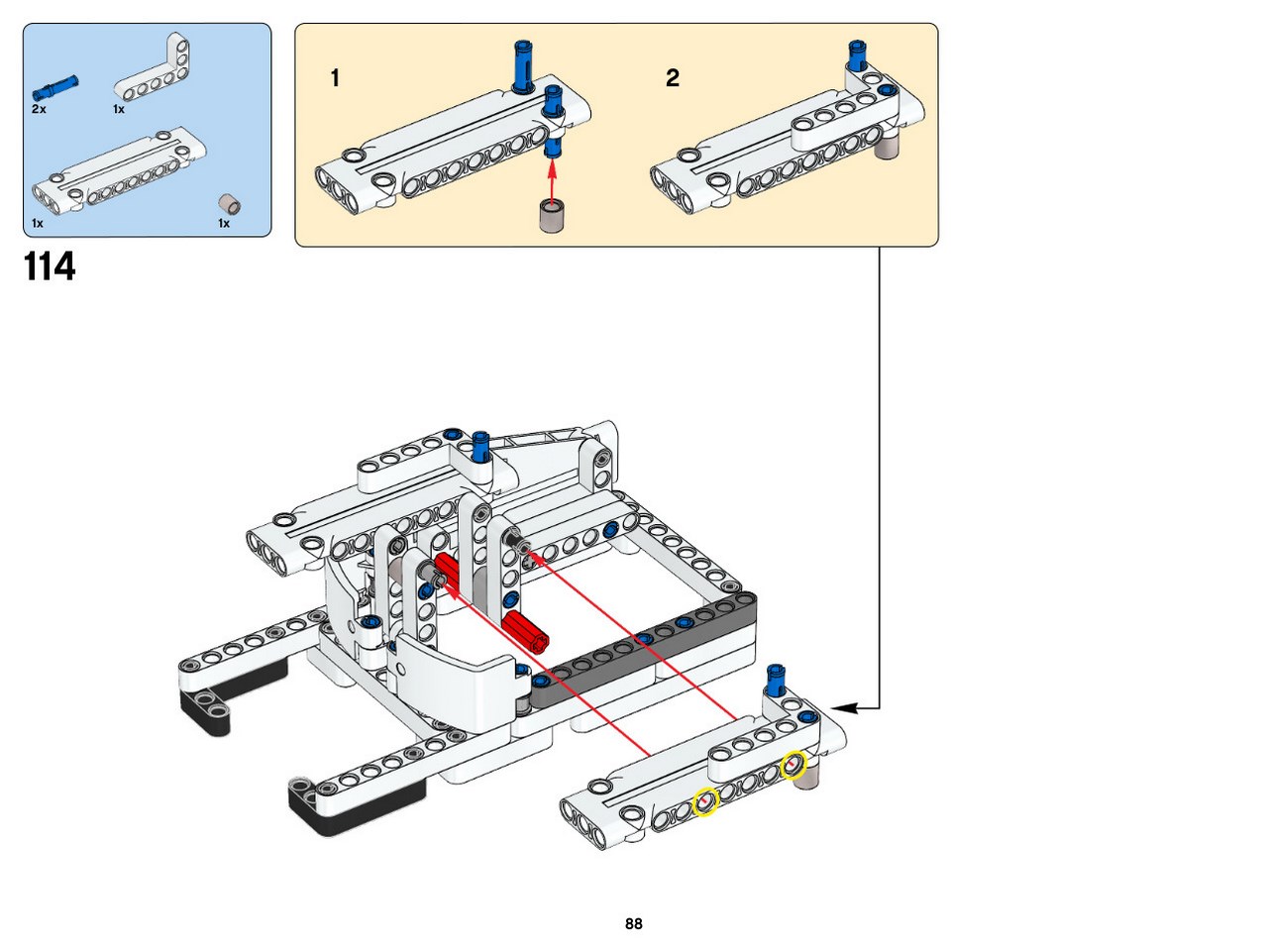 2x

1x

1x

1x

114

1

2

88