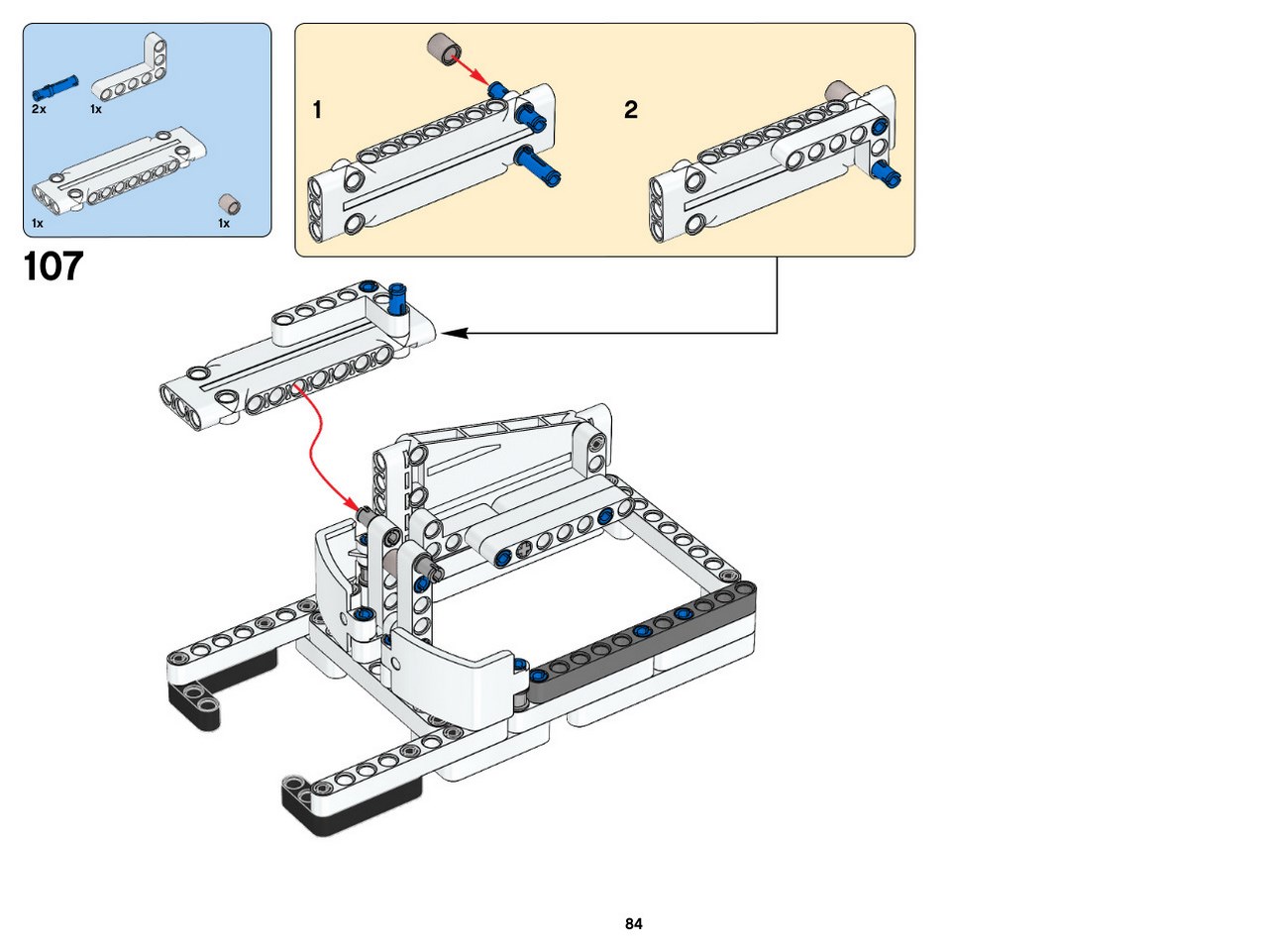 2x
1x
1x
1x

107

1
2

84