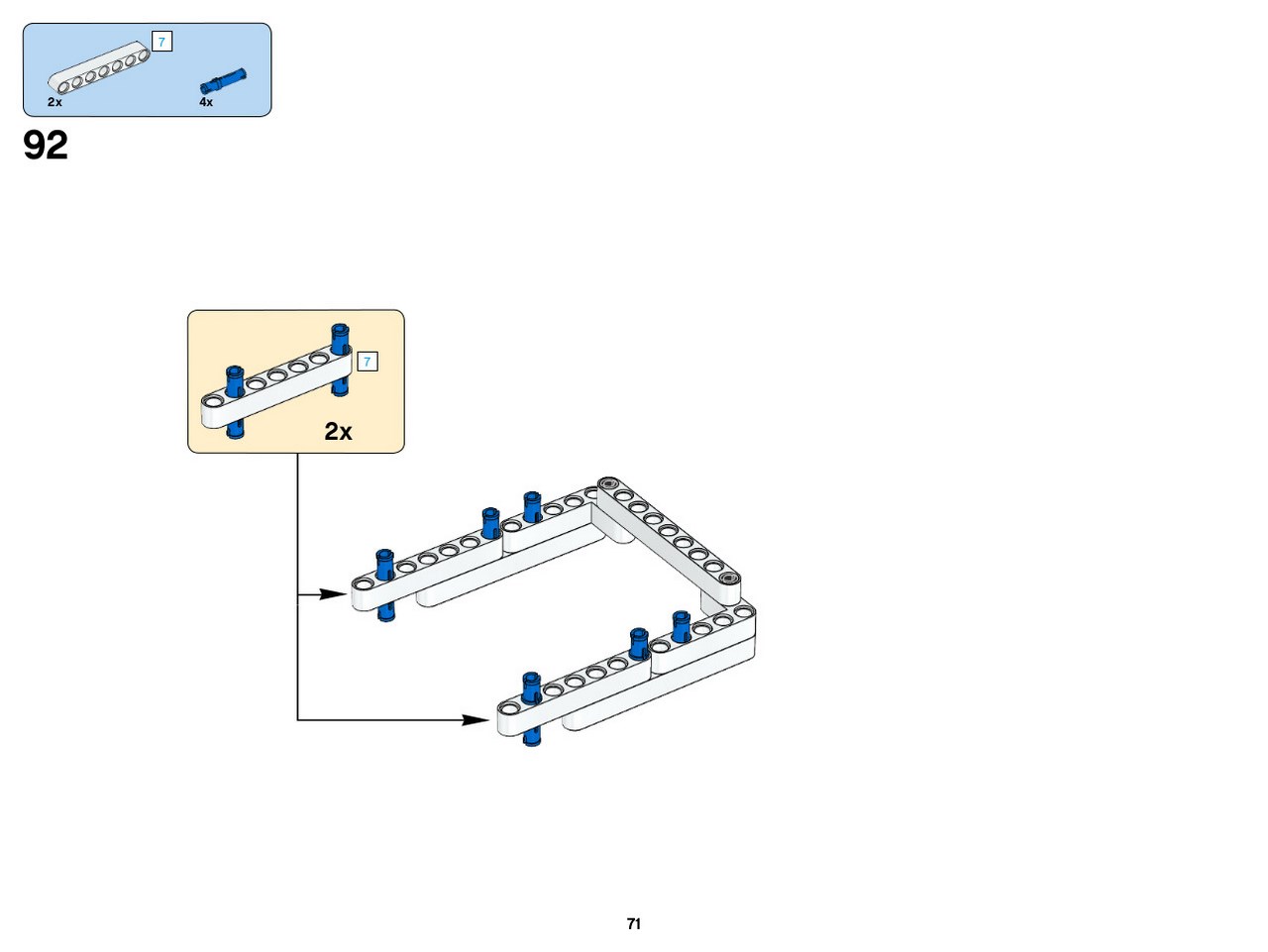 7
2x
4x
92
7
2x
71