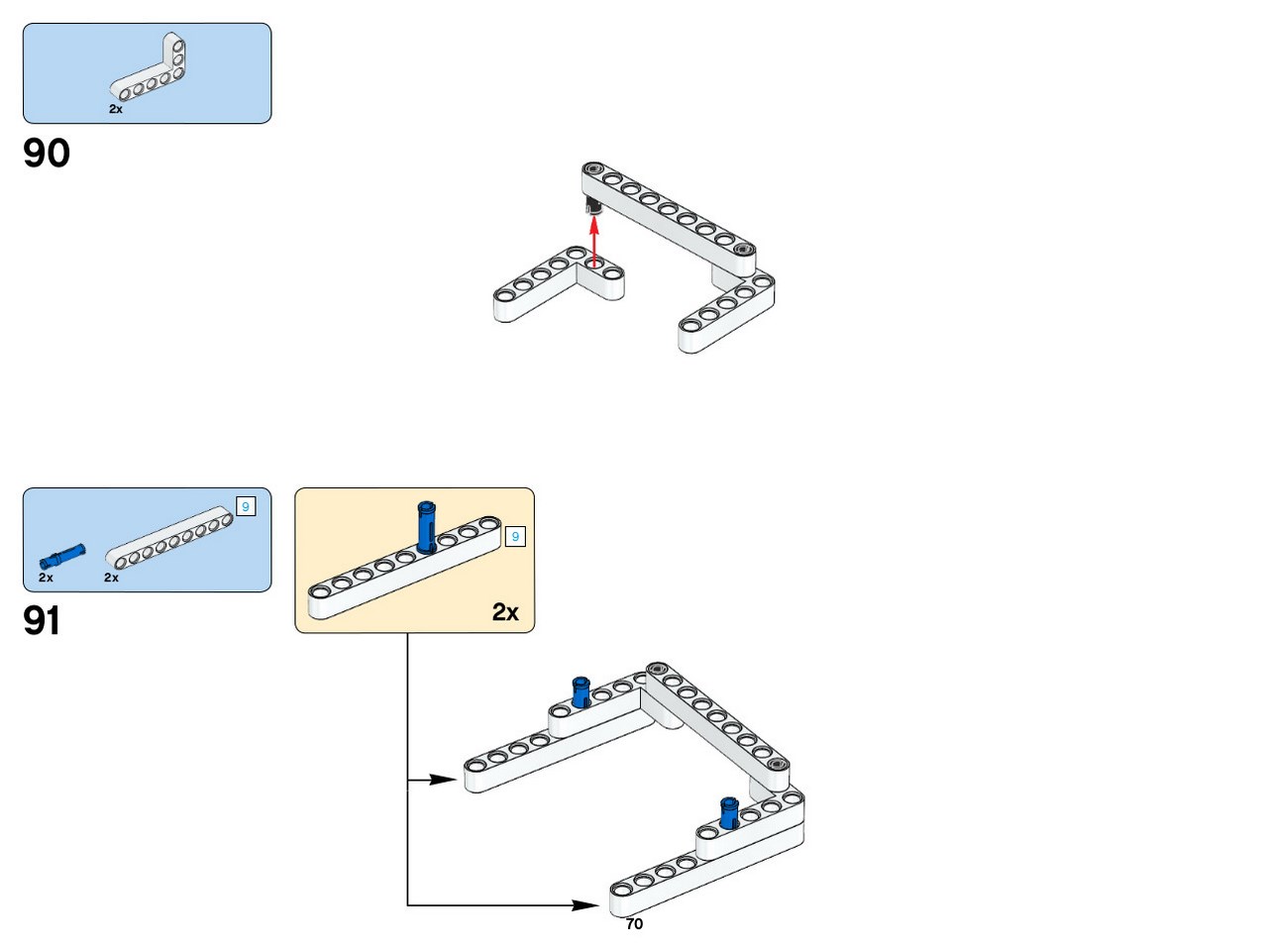 2x

90

9

2x

2x

91

9

2x

70