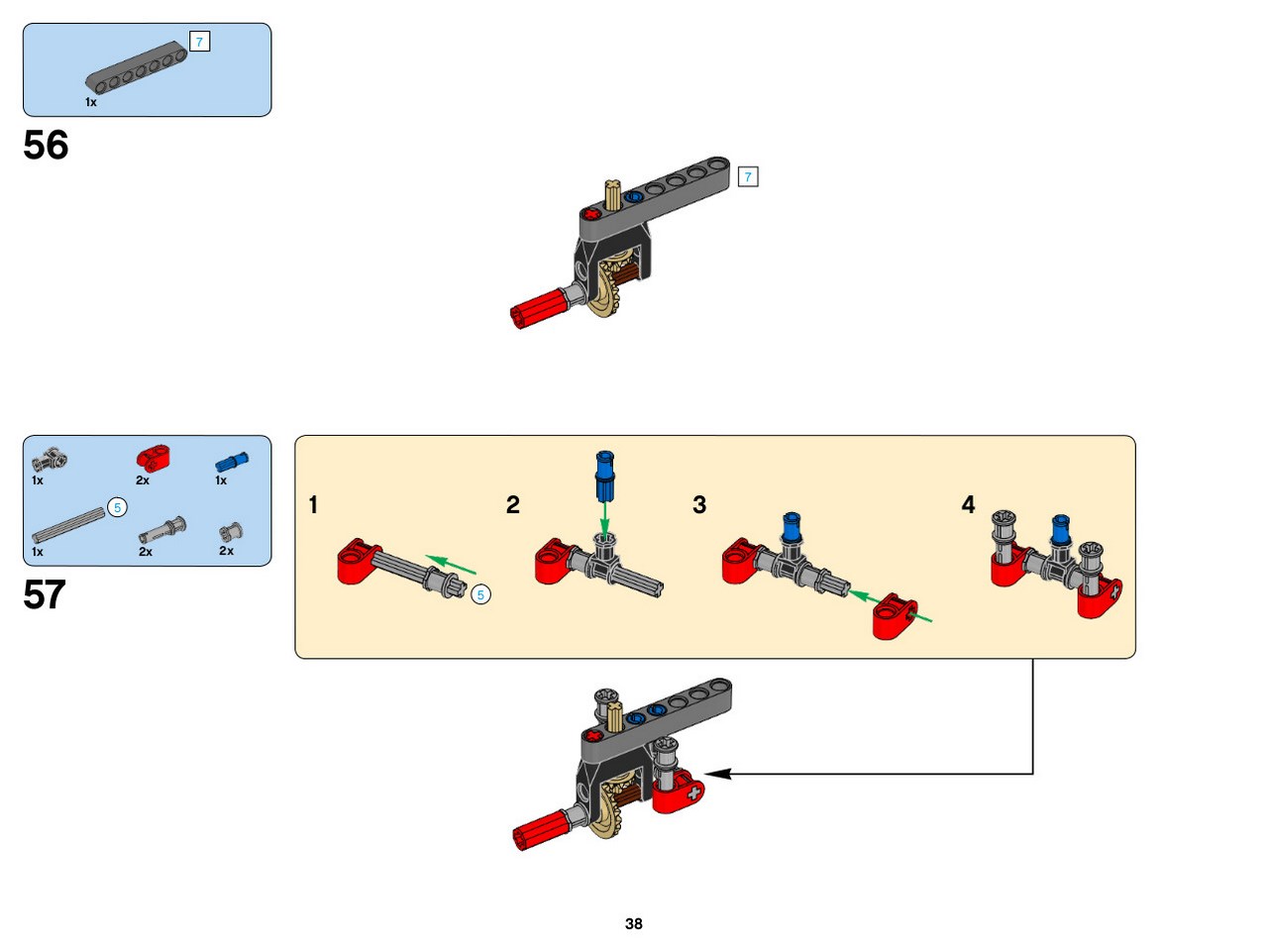 7
1x
56
7
1x
2x
1x
5
1x
2x
2x
57
1
5
2
3
4
38