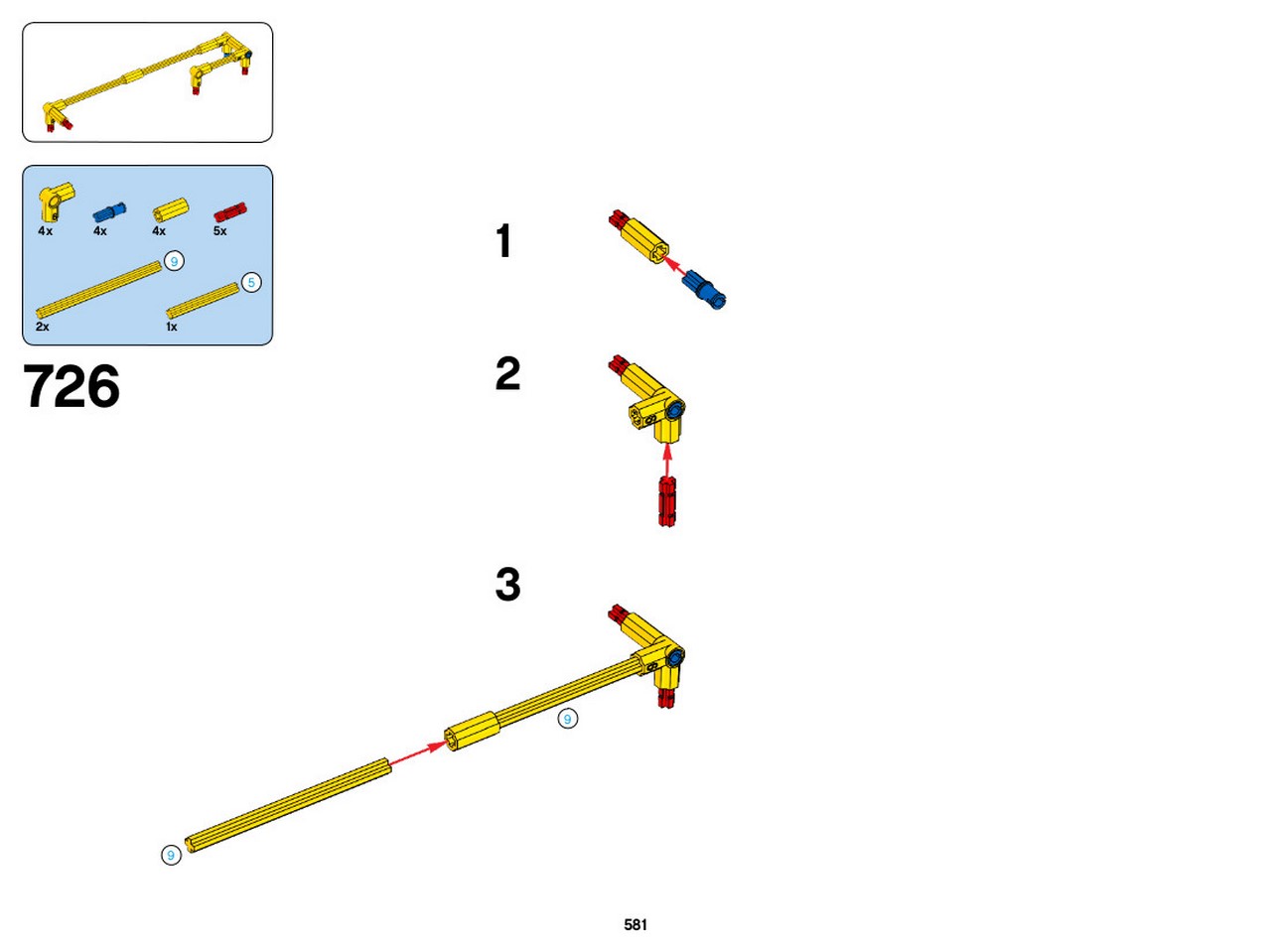 4x 4x 4x 5x

9

5

2x 1x

726

1

2

3

9

9

581