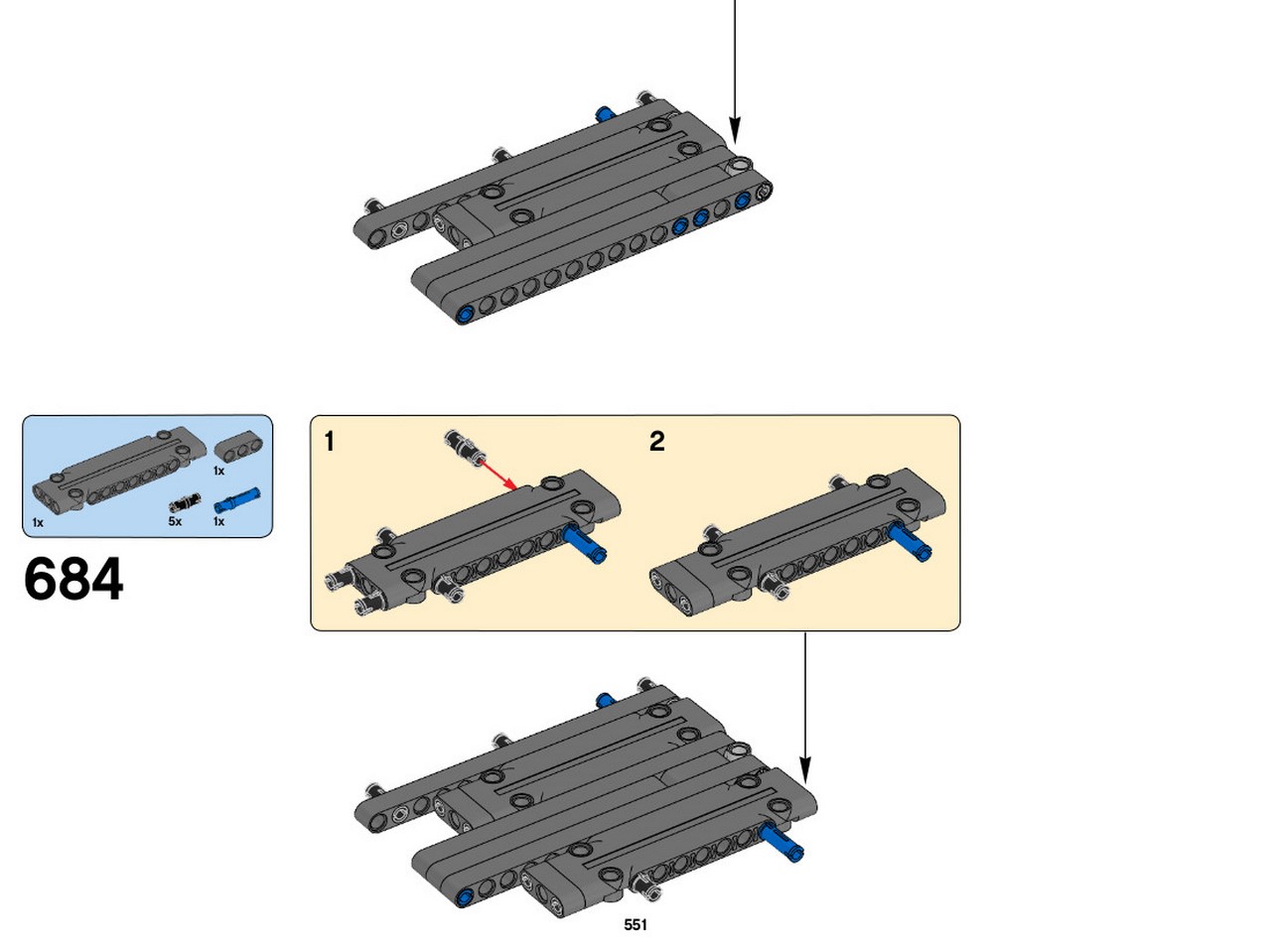 1x
1x
5x
1x
684
1
2
551