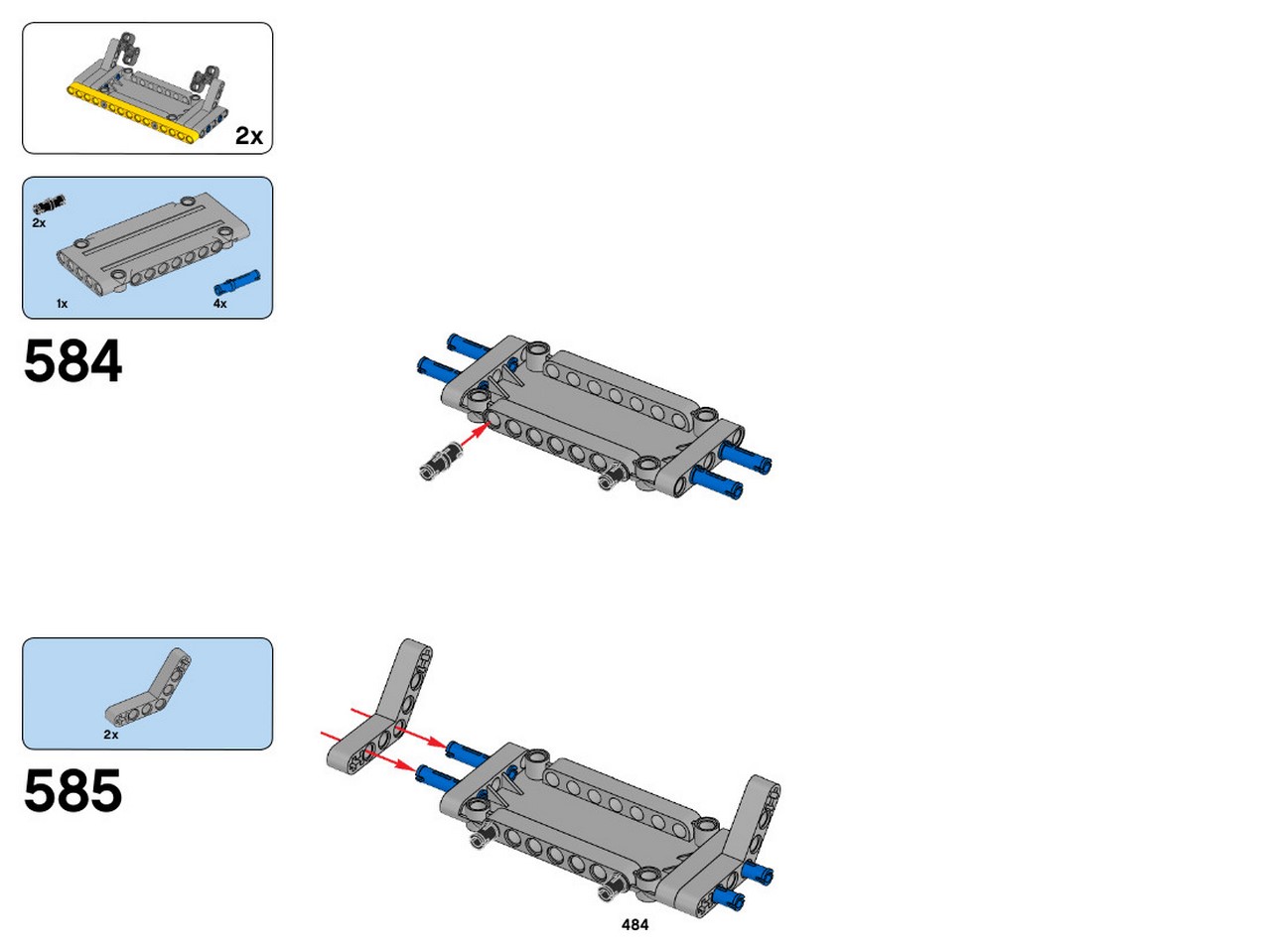 2x

2x

1x

4x

584

2x

585

484