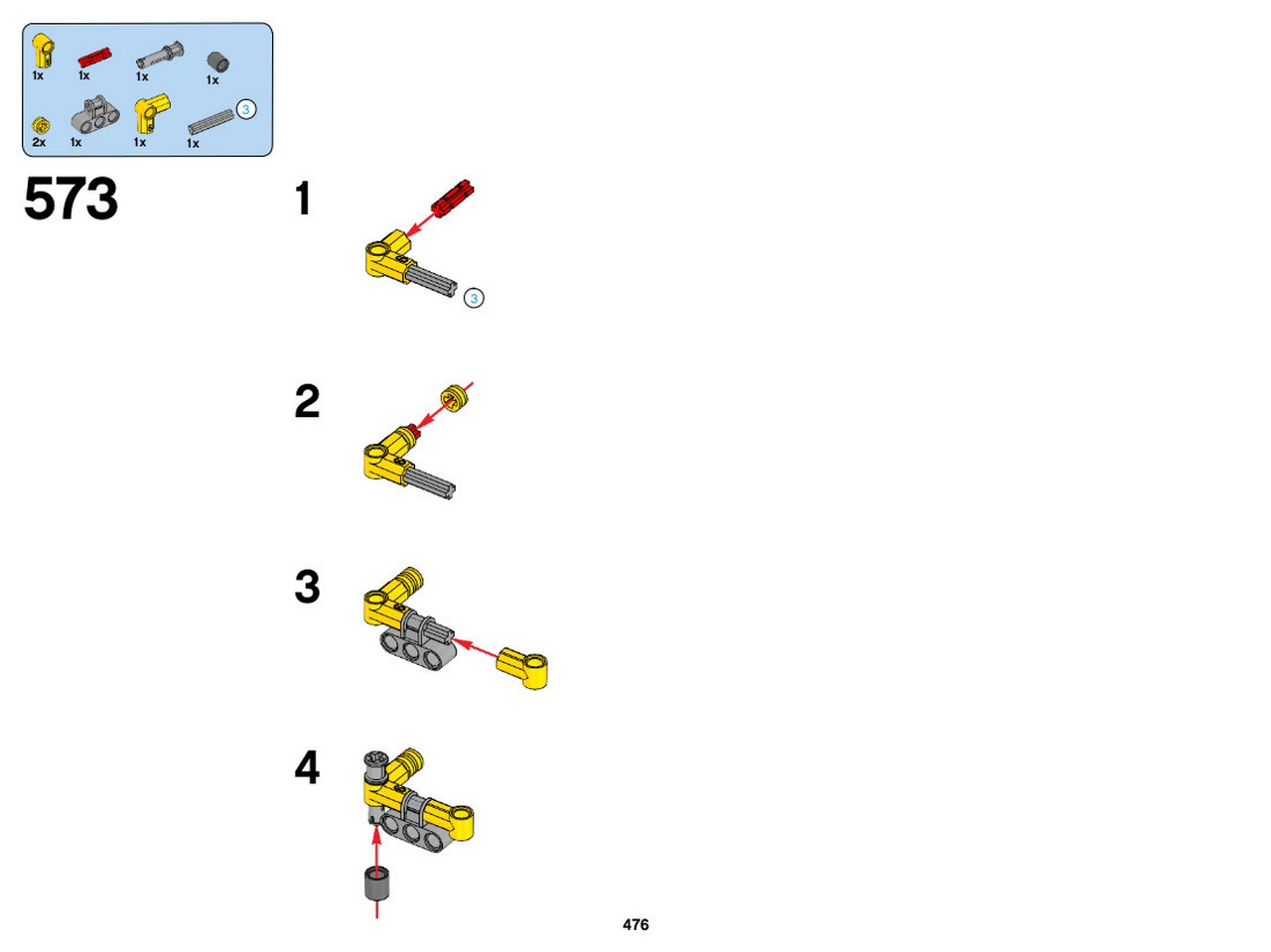 1x 1x 1x 1x
2x 1x 1x 1x 3

573

1

3

2

3

4

476