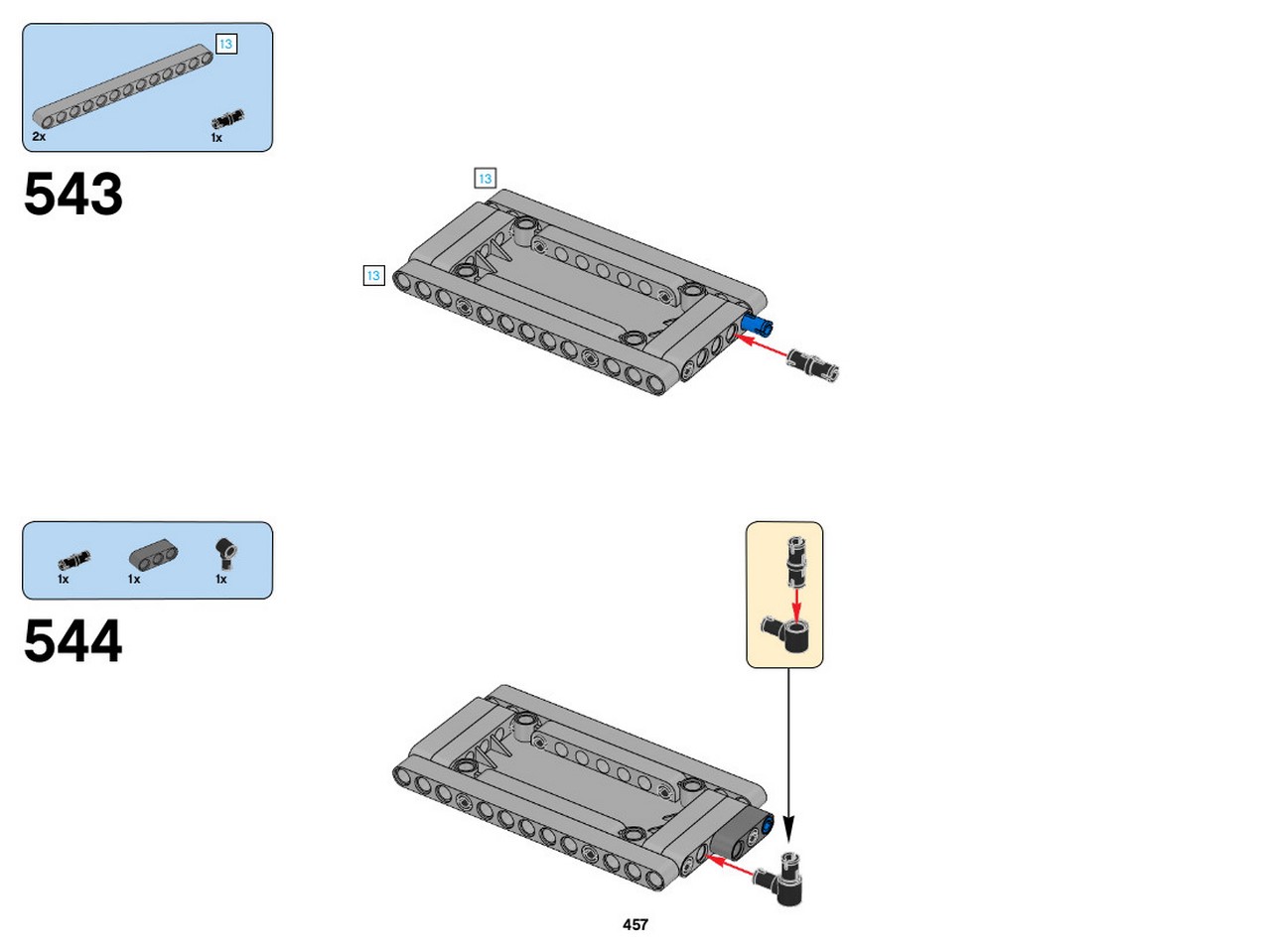 13
2x
1x
543
13
13
1x
1x
1x
544
457