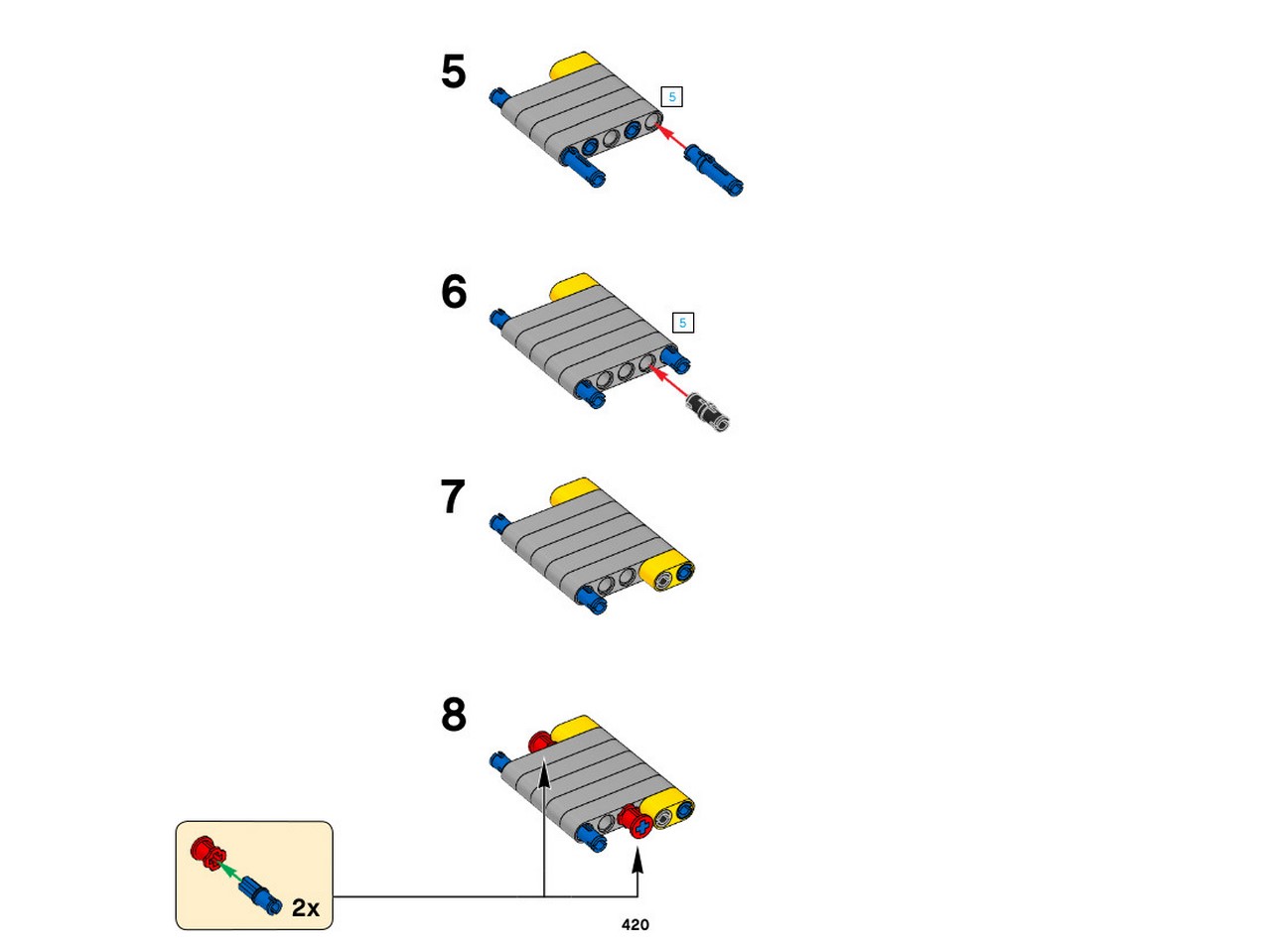 5

5

6

5

7

8

2x

420