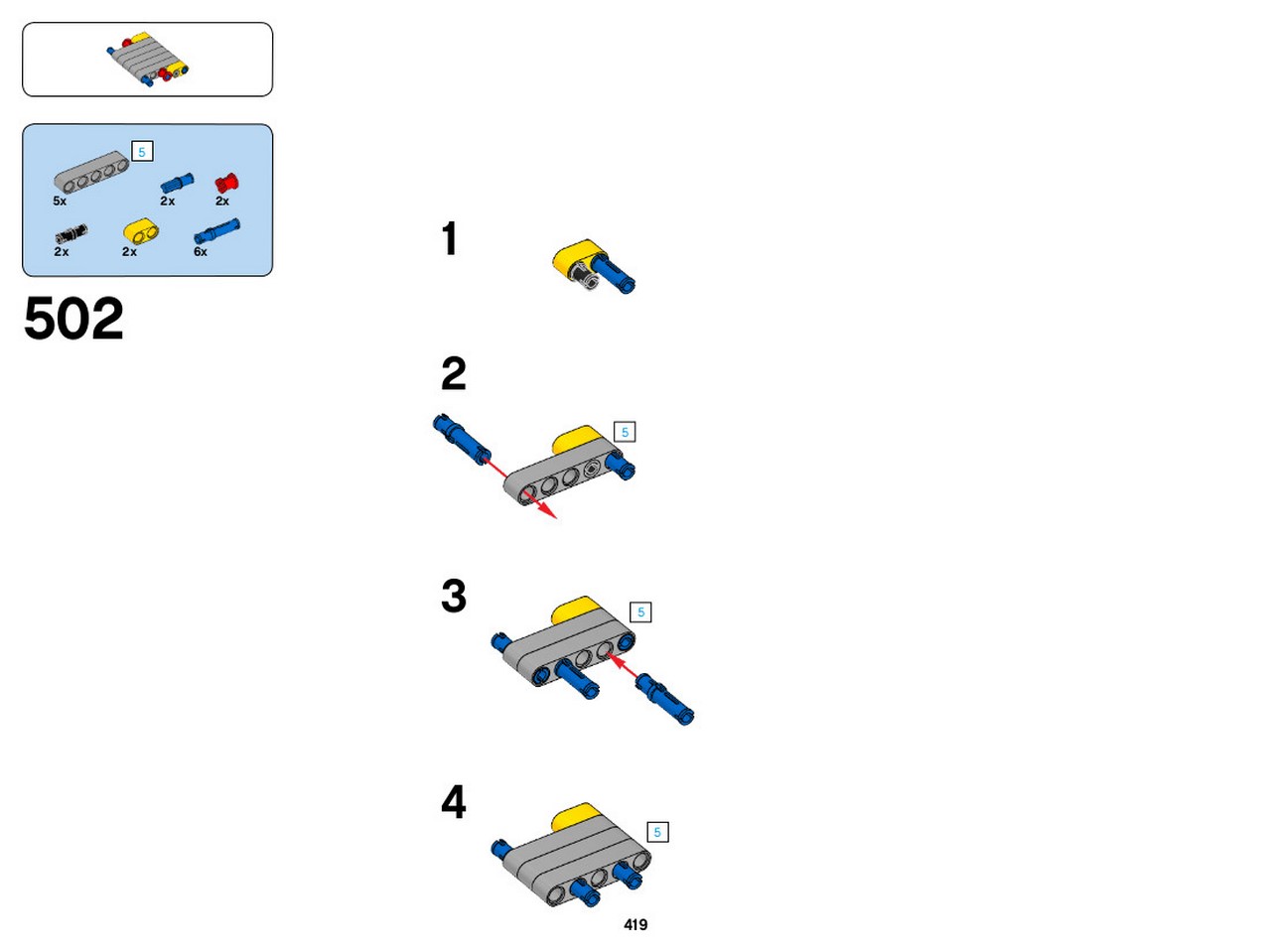 5
5x
2x
2x
2x
2x
6x

502

1

2
5

3
5

4
5

419