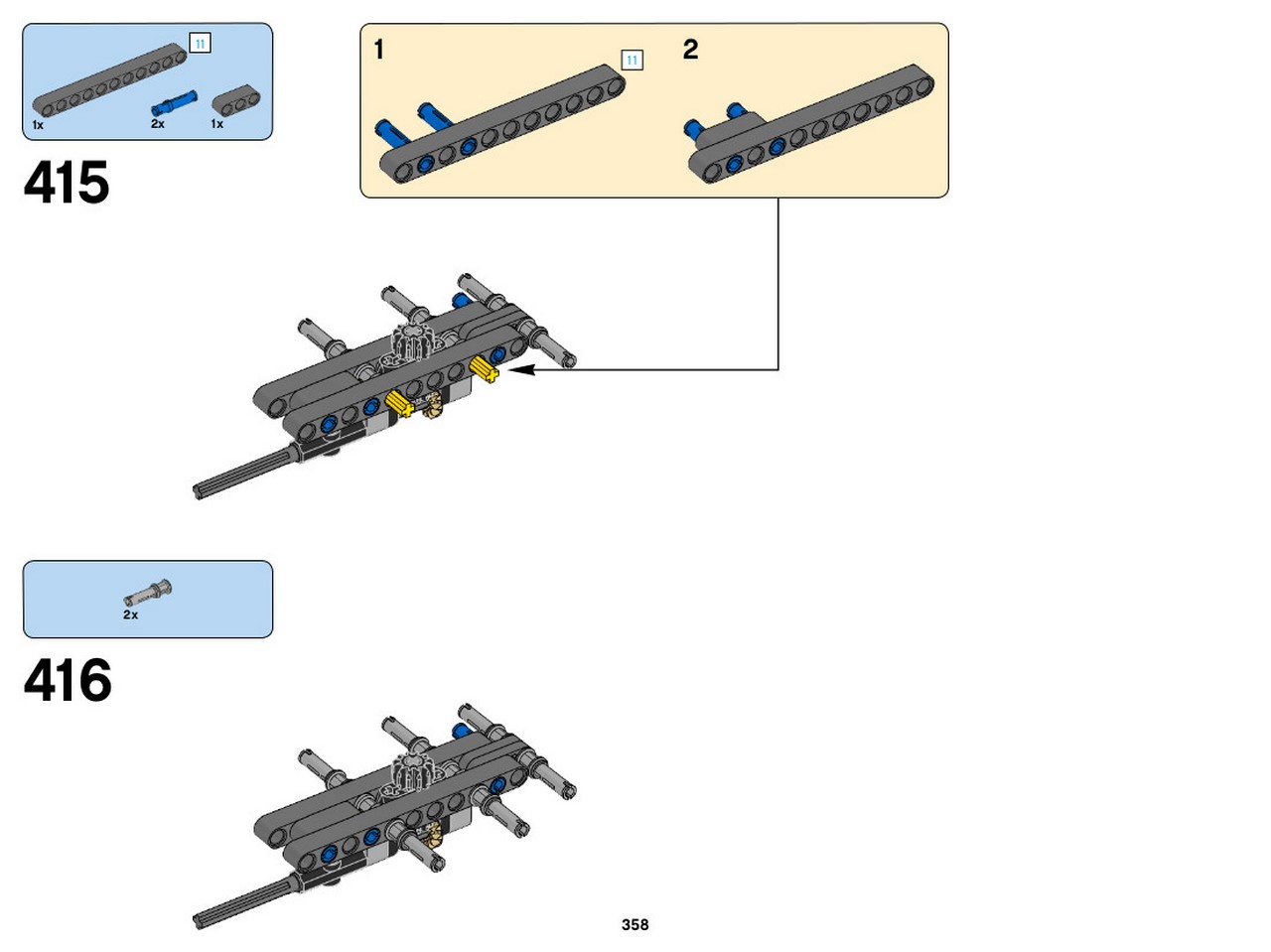 11

1x 2x 1x

415

1

11

2

2x

416

358