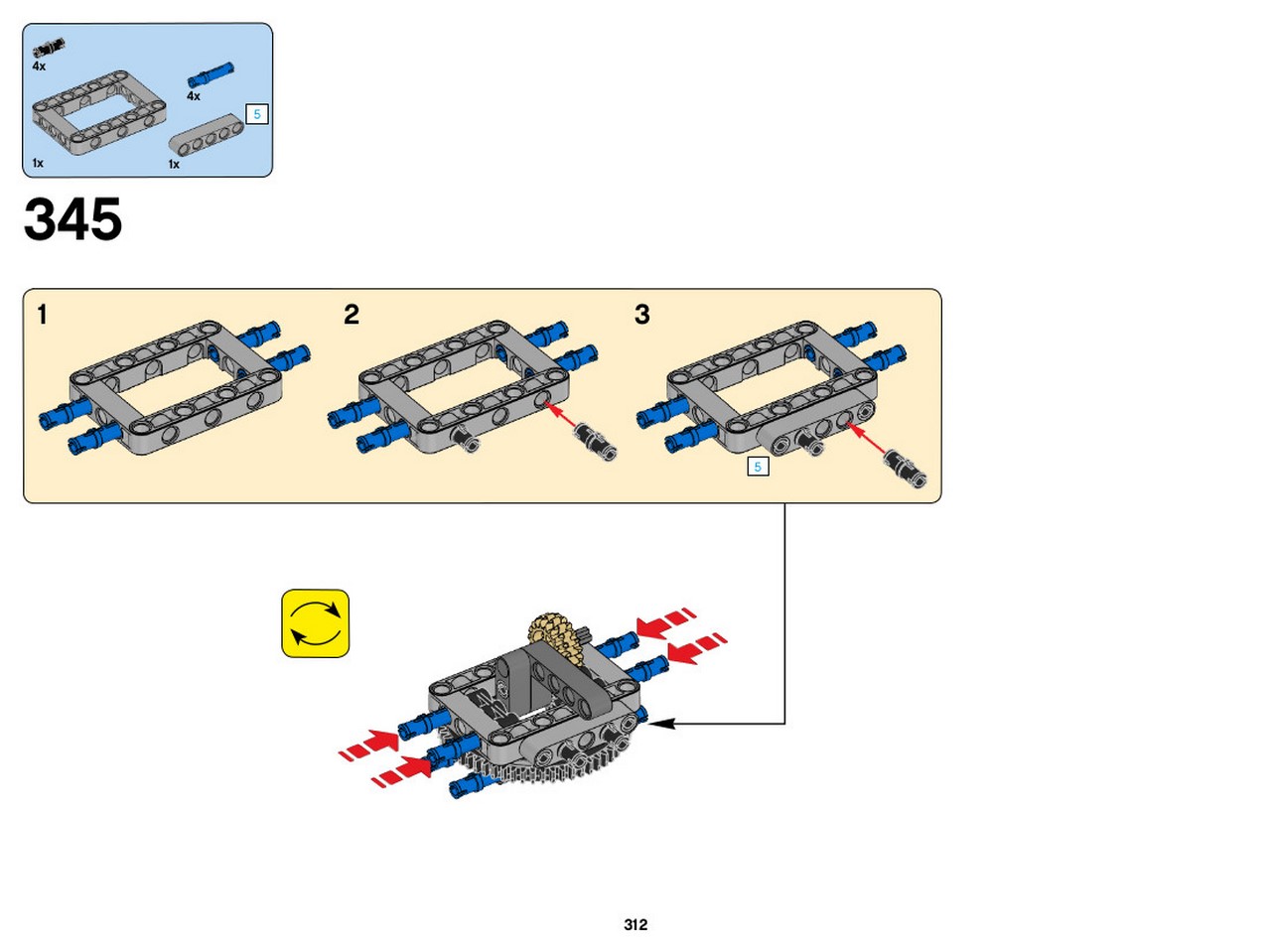 4x
4x
5
1x
1x

345

1
2
3
5

312