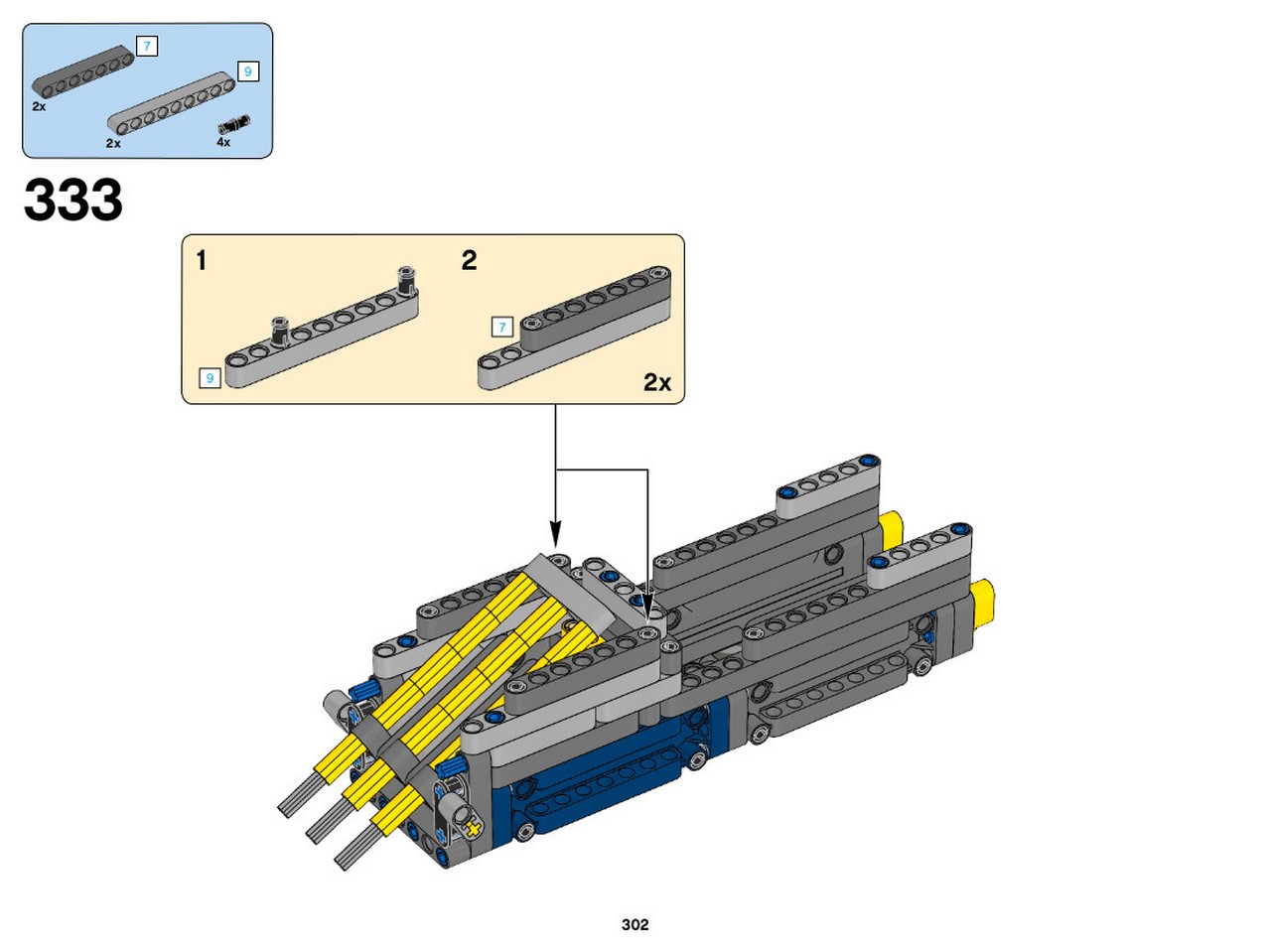 7
2x
9
2x
4x

333

1
9

2
7
2x

302