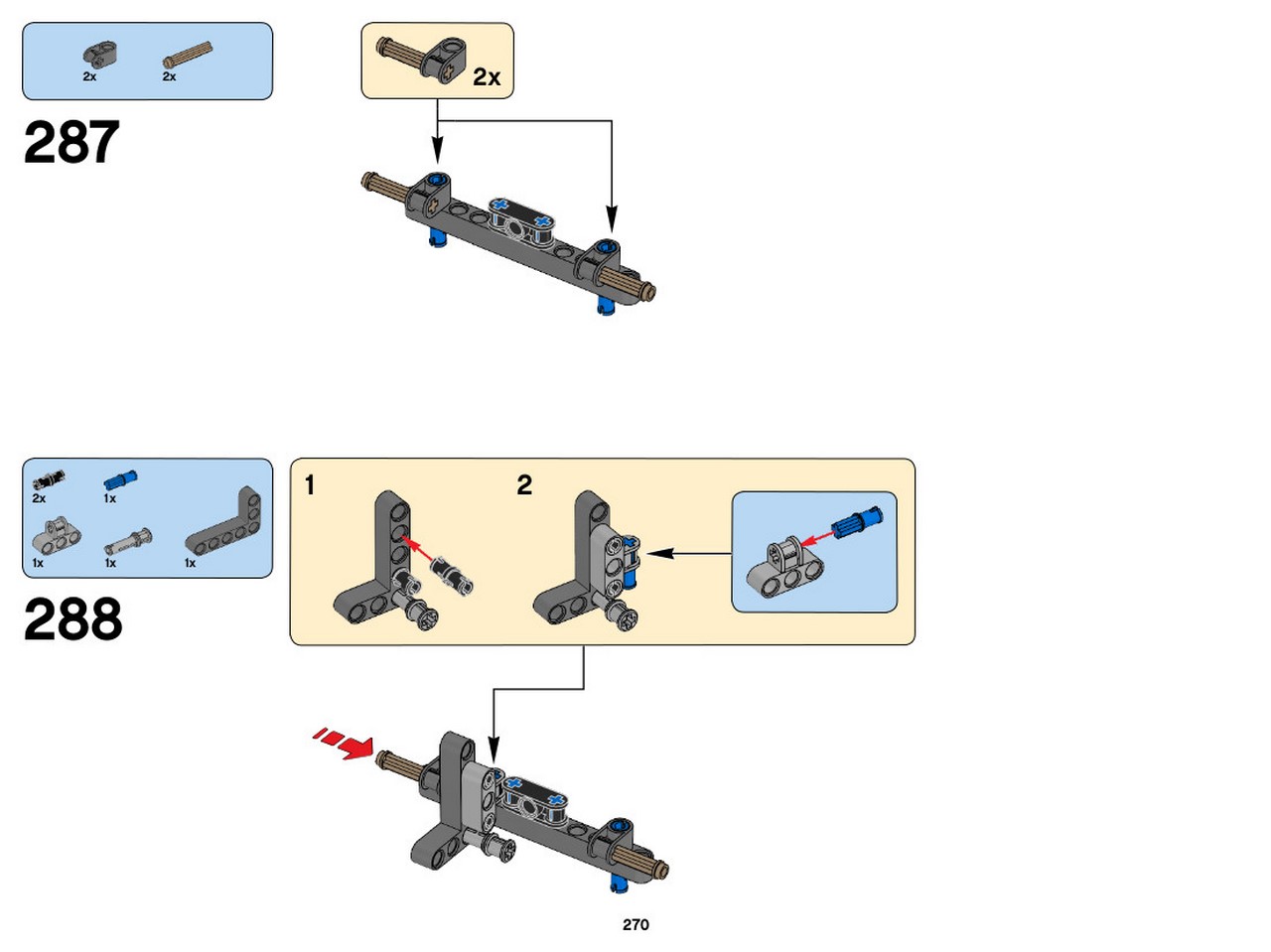 2x
2x

287

2x

2x
1x
1x
1x
1x

288

1

2

270