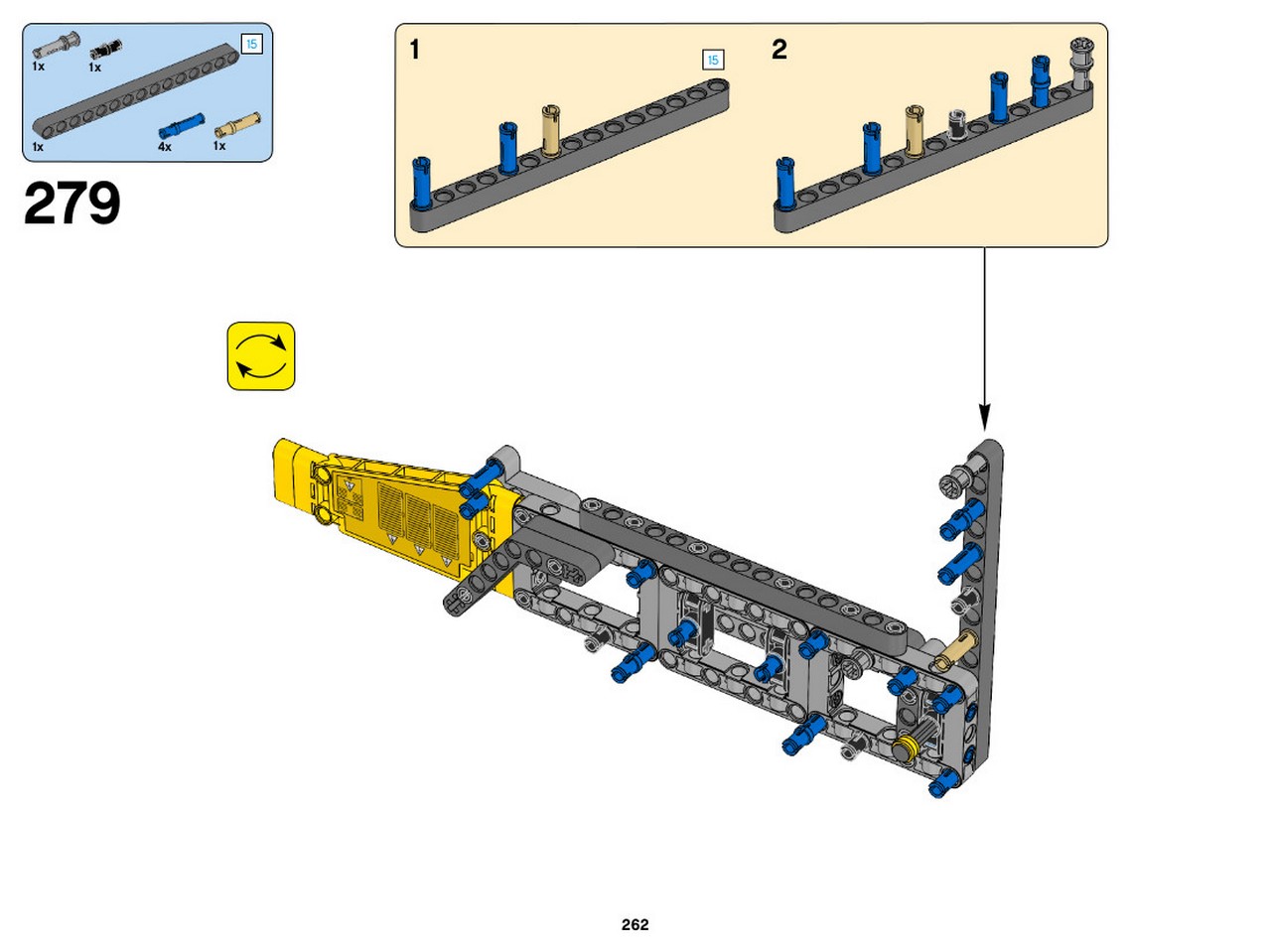 1x 1x 15
1x 4x 1x

279

1 15

2

262