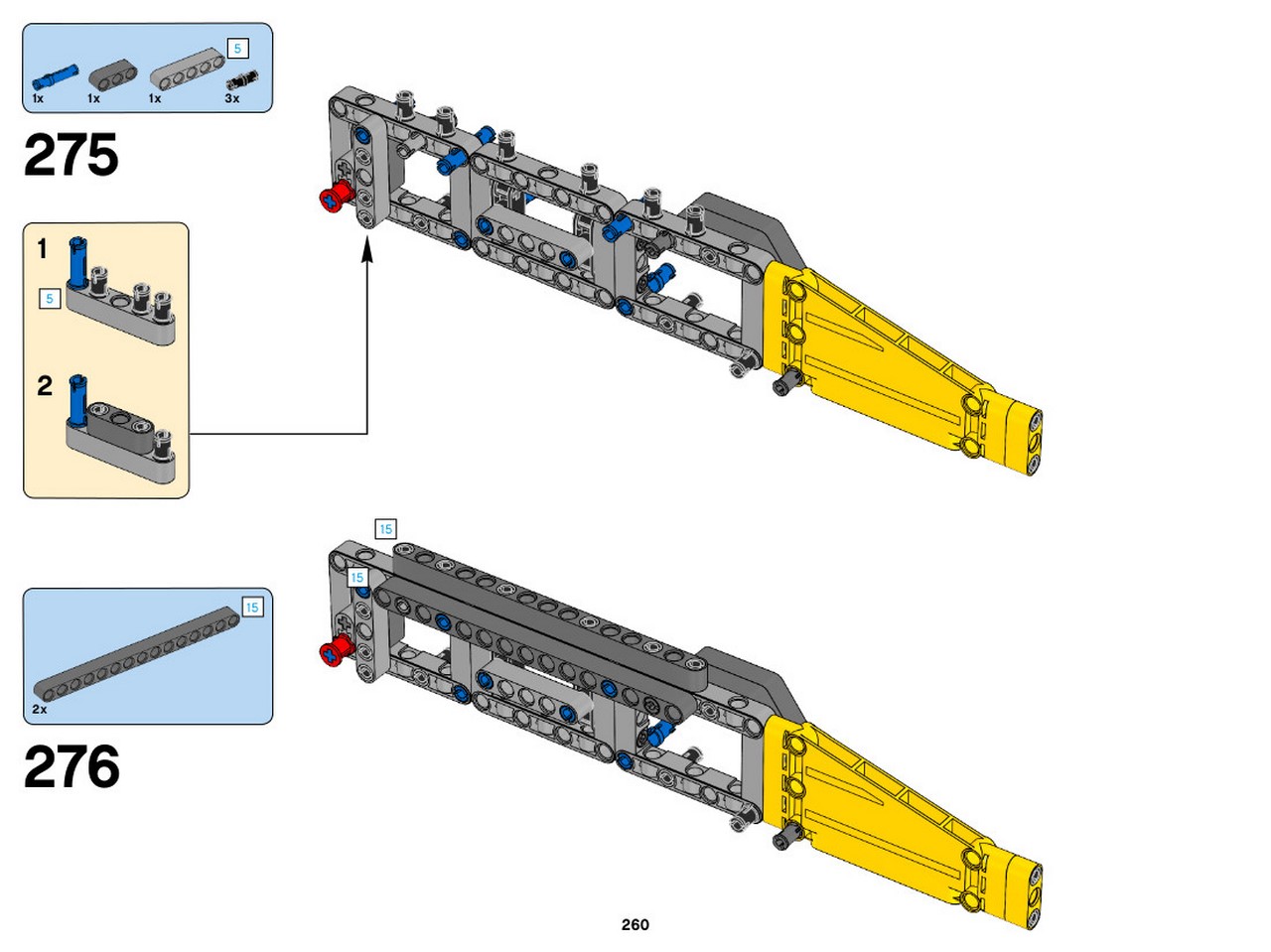 5
1x 1x 1x 3x

275

1
5

2

15
15

15
2x

276

260