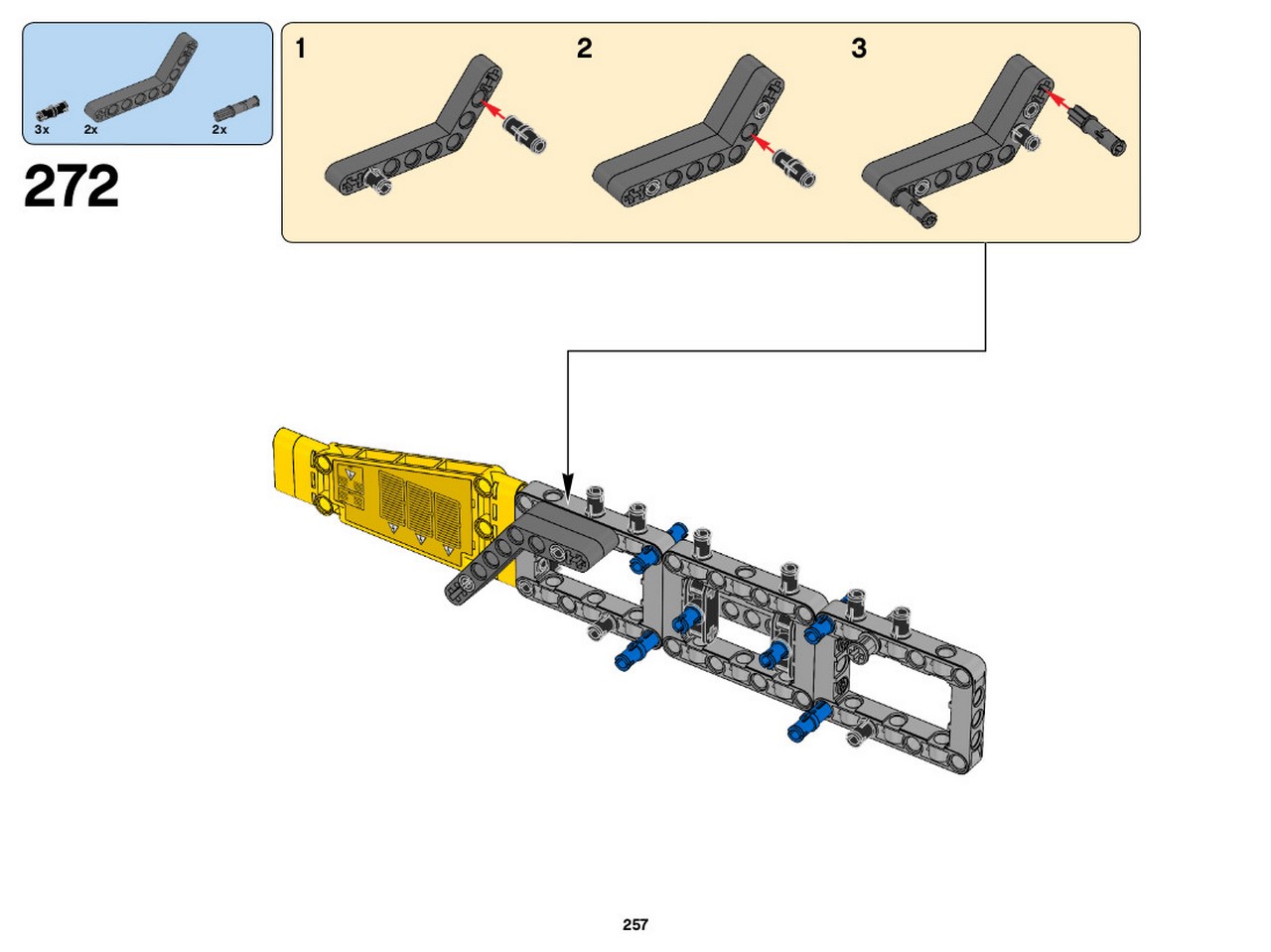 3x 2x 2x

272

1

2

3

257