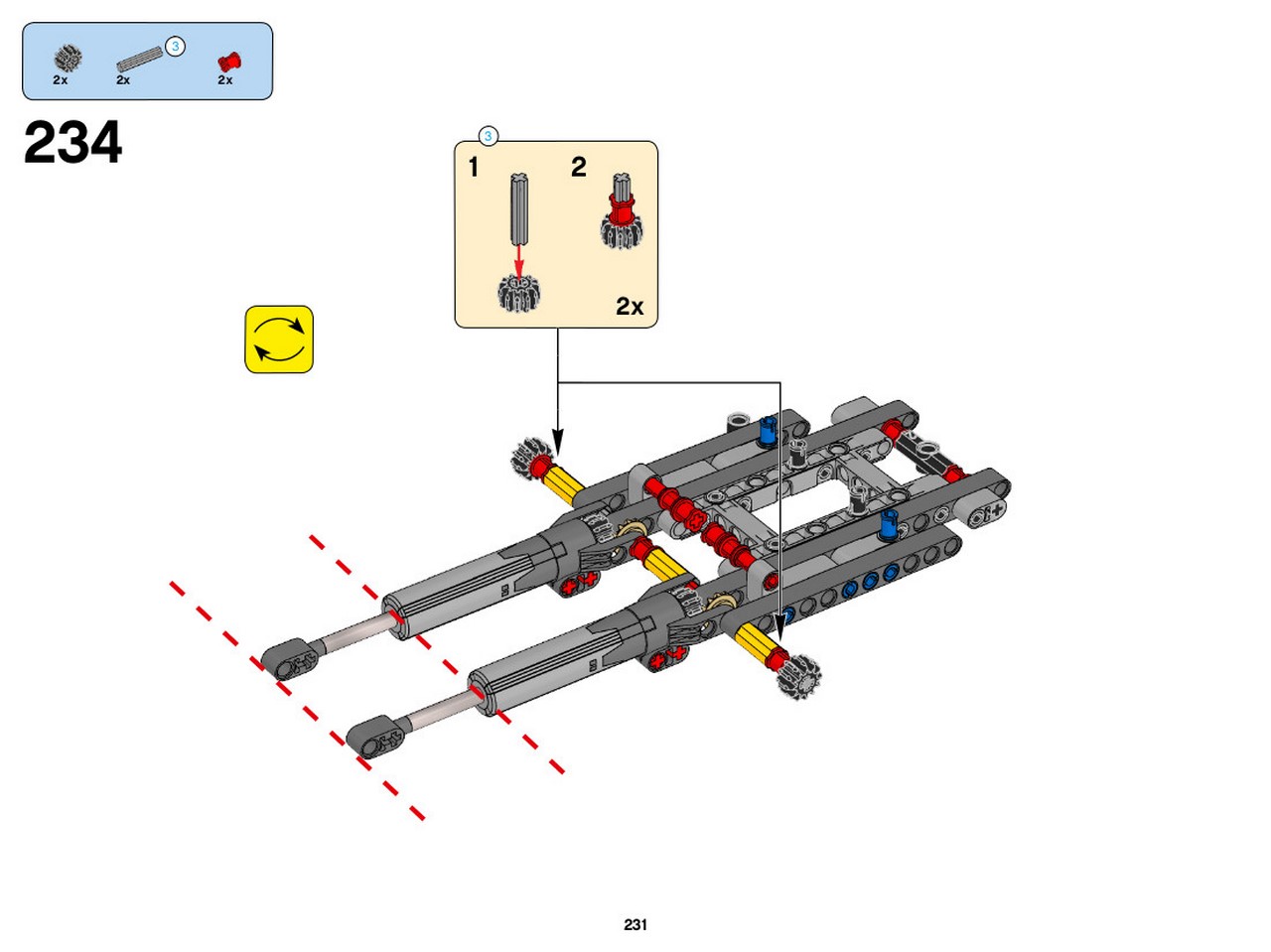 2x
3
2x
2x

234

3
1
2
2x

231