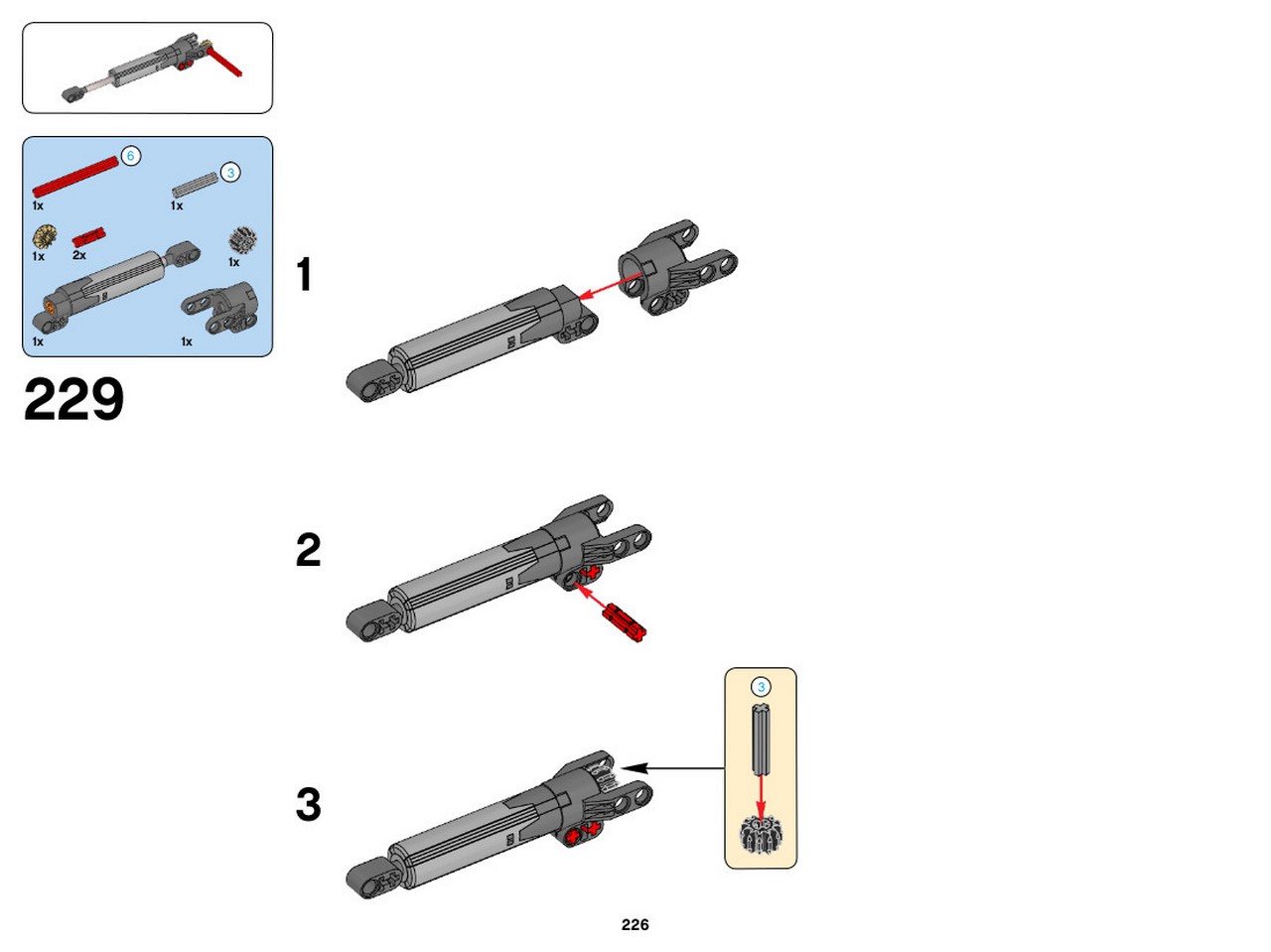 6
1x
3
1x
1x
2x
1x
1x
1x

229

1

2

3

3

226