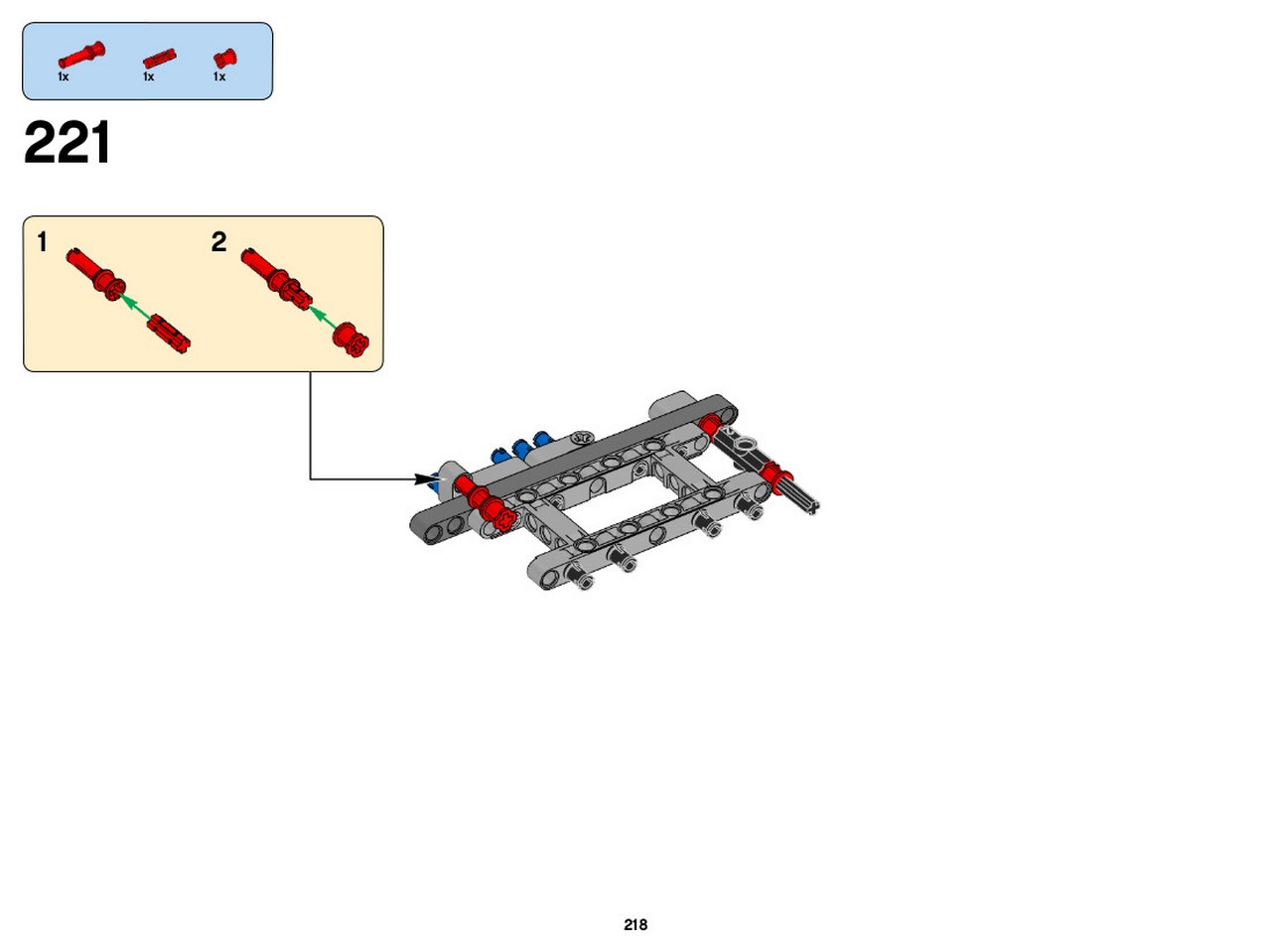 1x 1x 1x

221

1

2

218