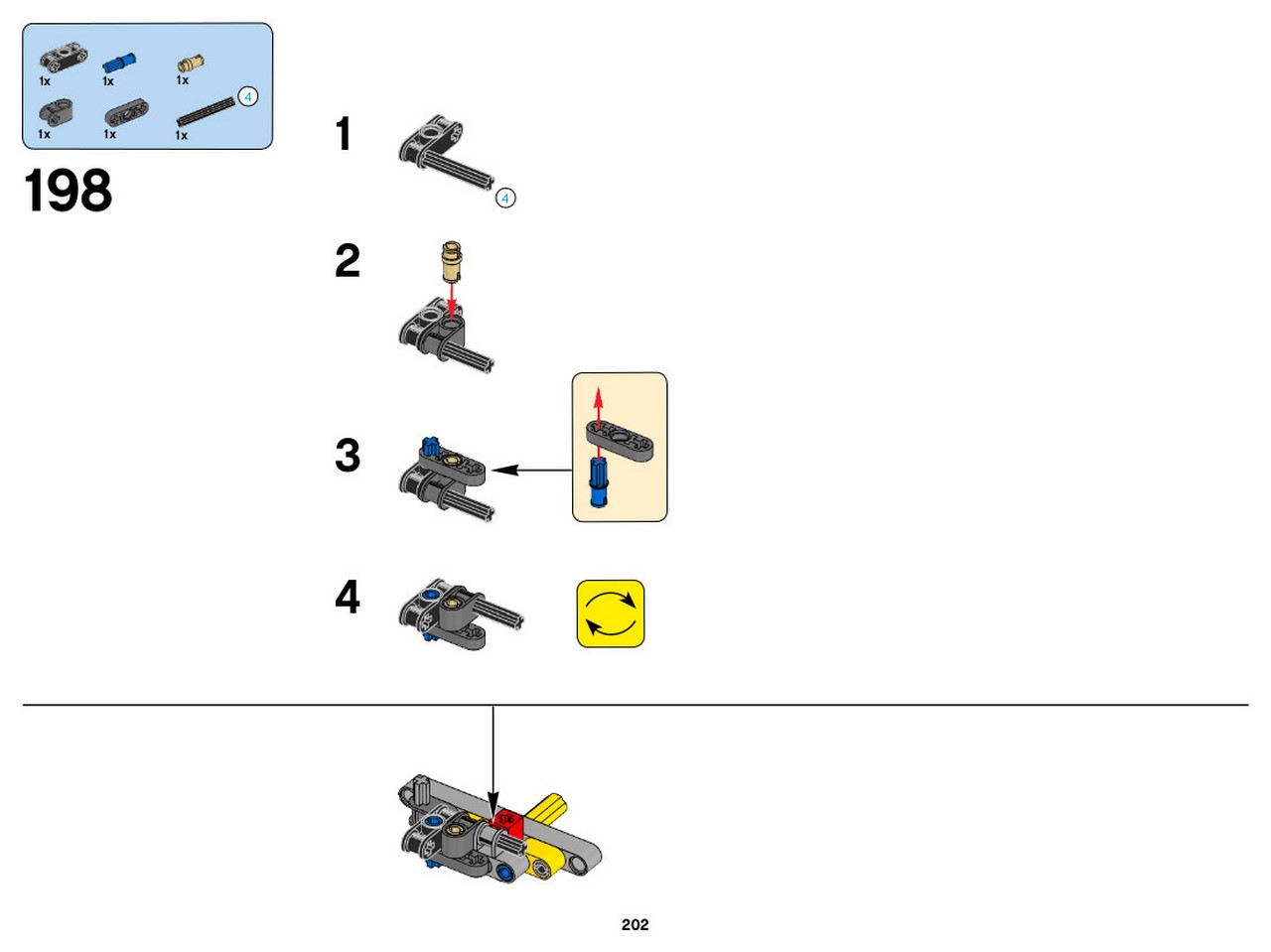 1x
1x
1x
1x
1x
1x
4

198

1
4

2

3

4

202