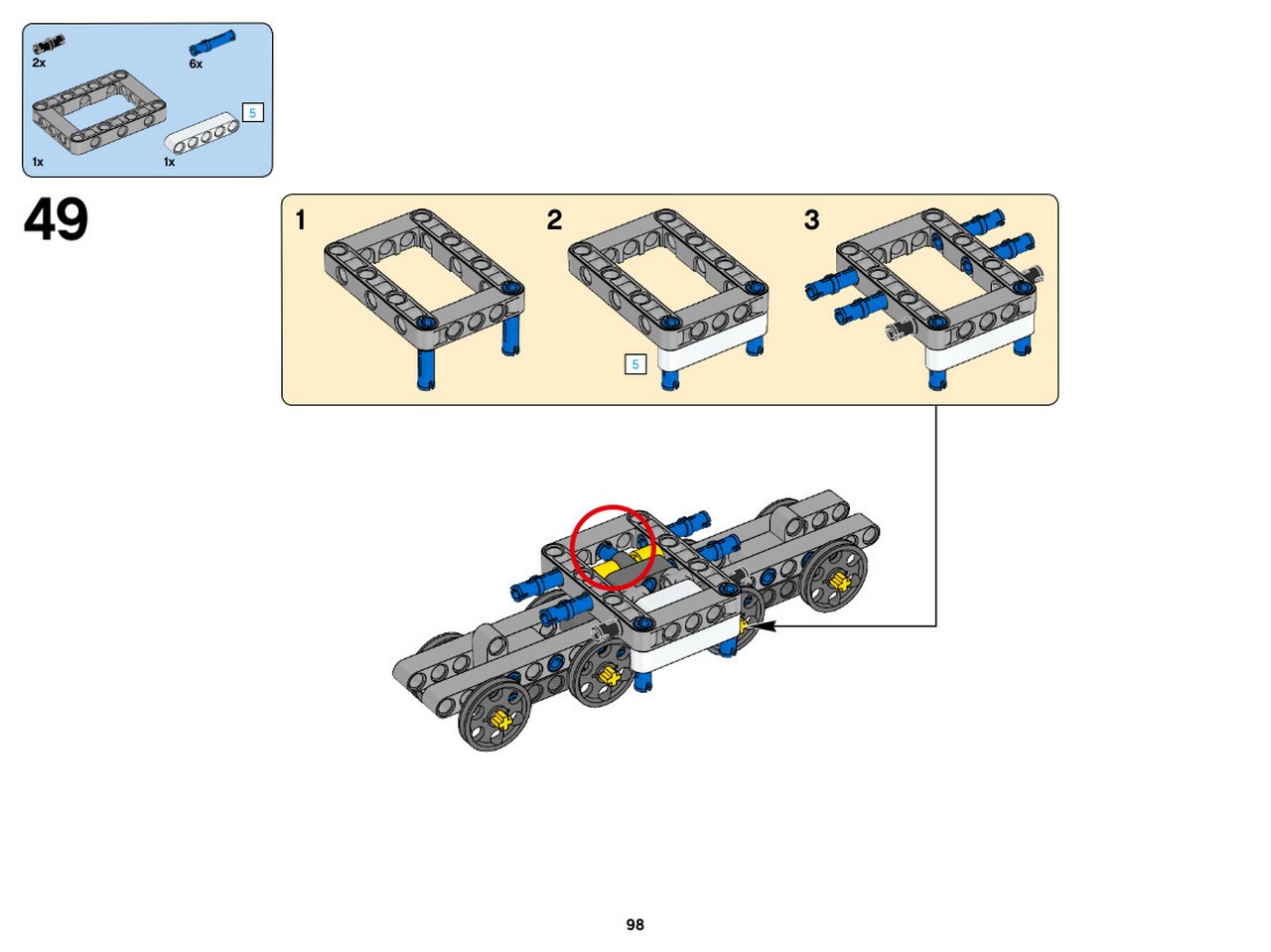 2x

6x

5

1x

1x

49

1

2

5

3

98