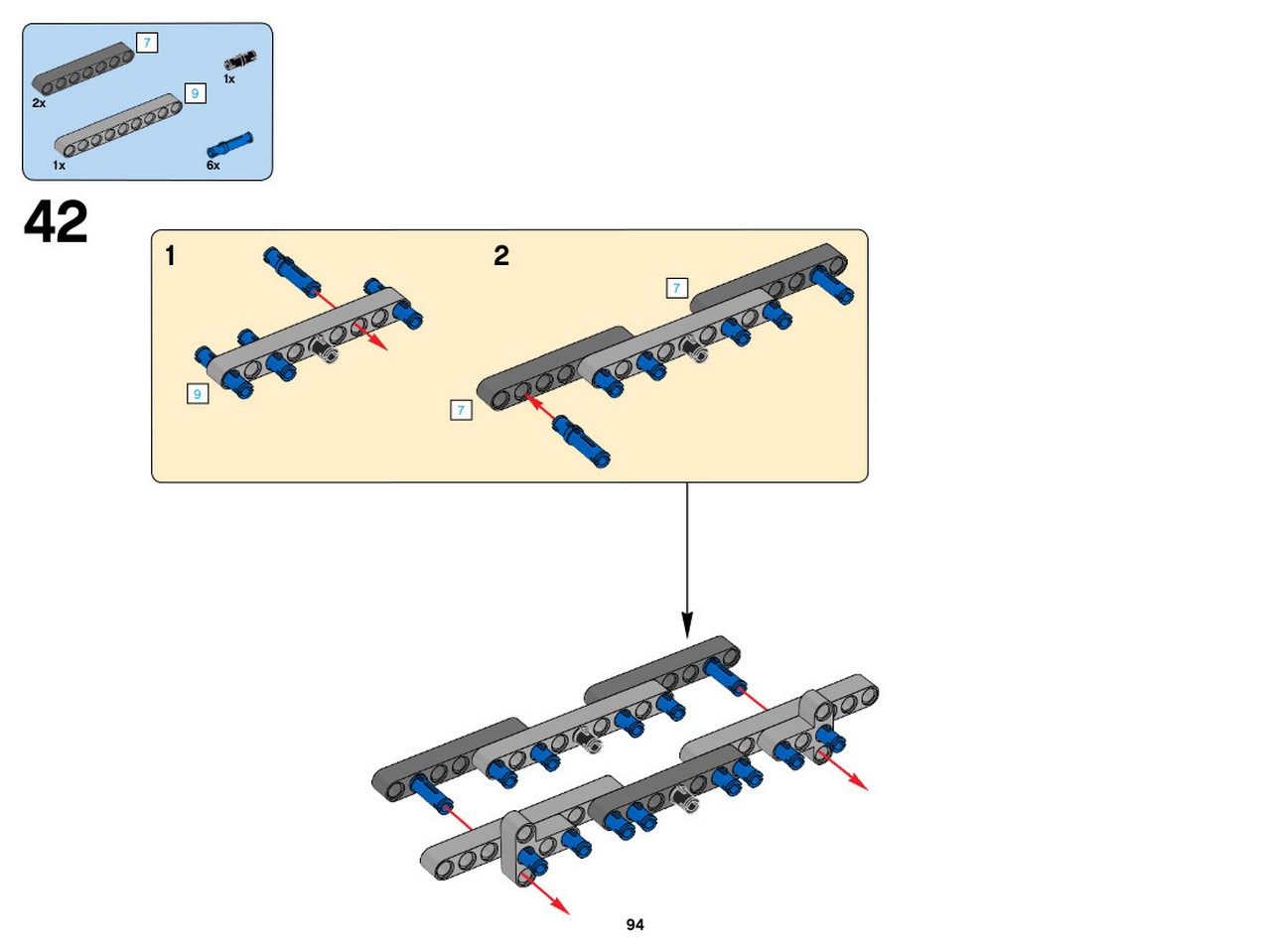 7
2x
1x
9
1x
6x

42

1
9

2
7
7

94