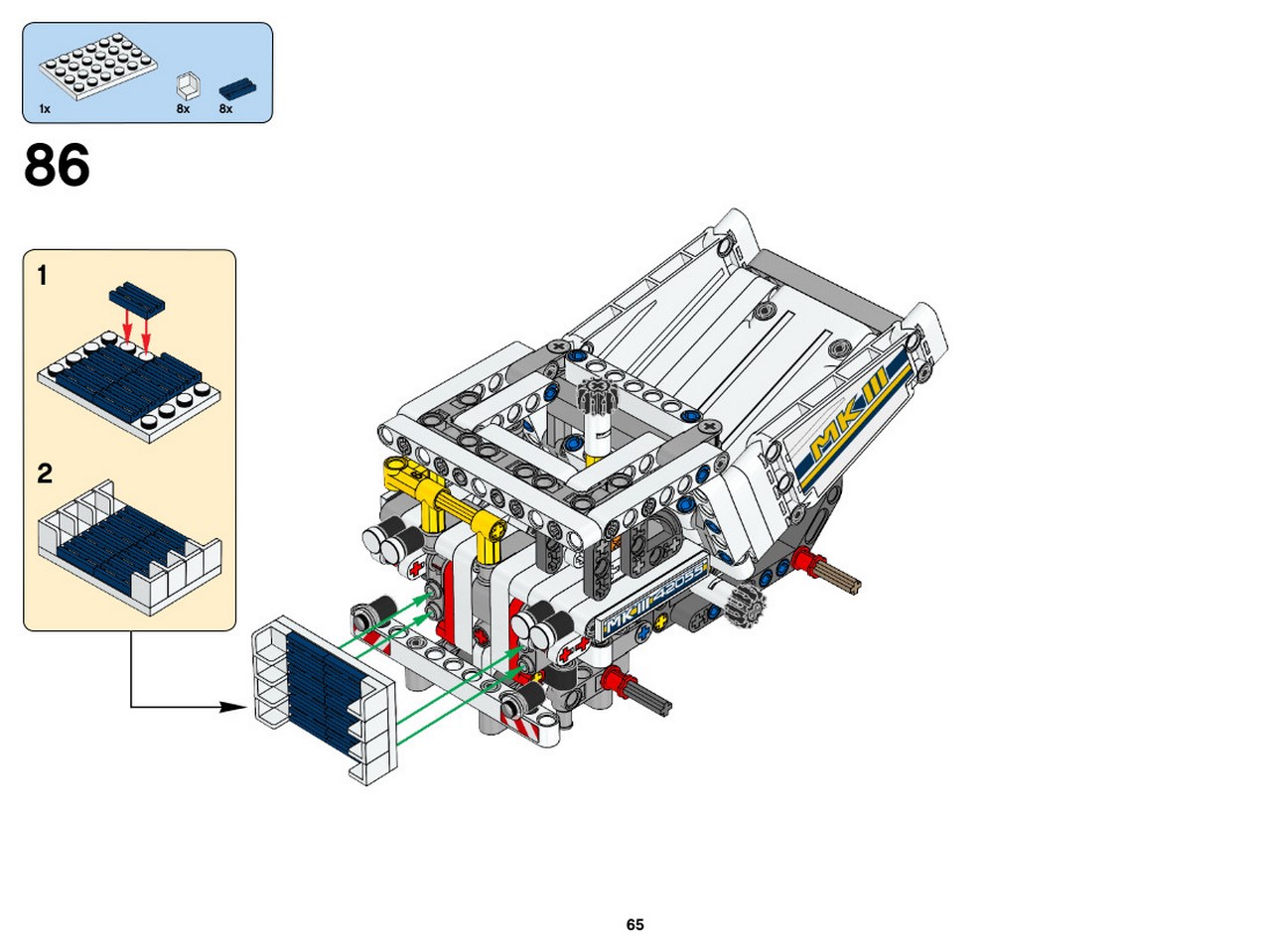 1x 8x 8x

86

1

2

MK III

MK III 42055

65