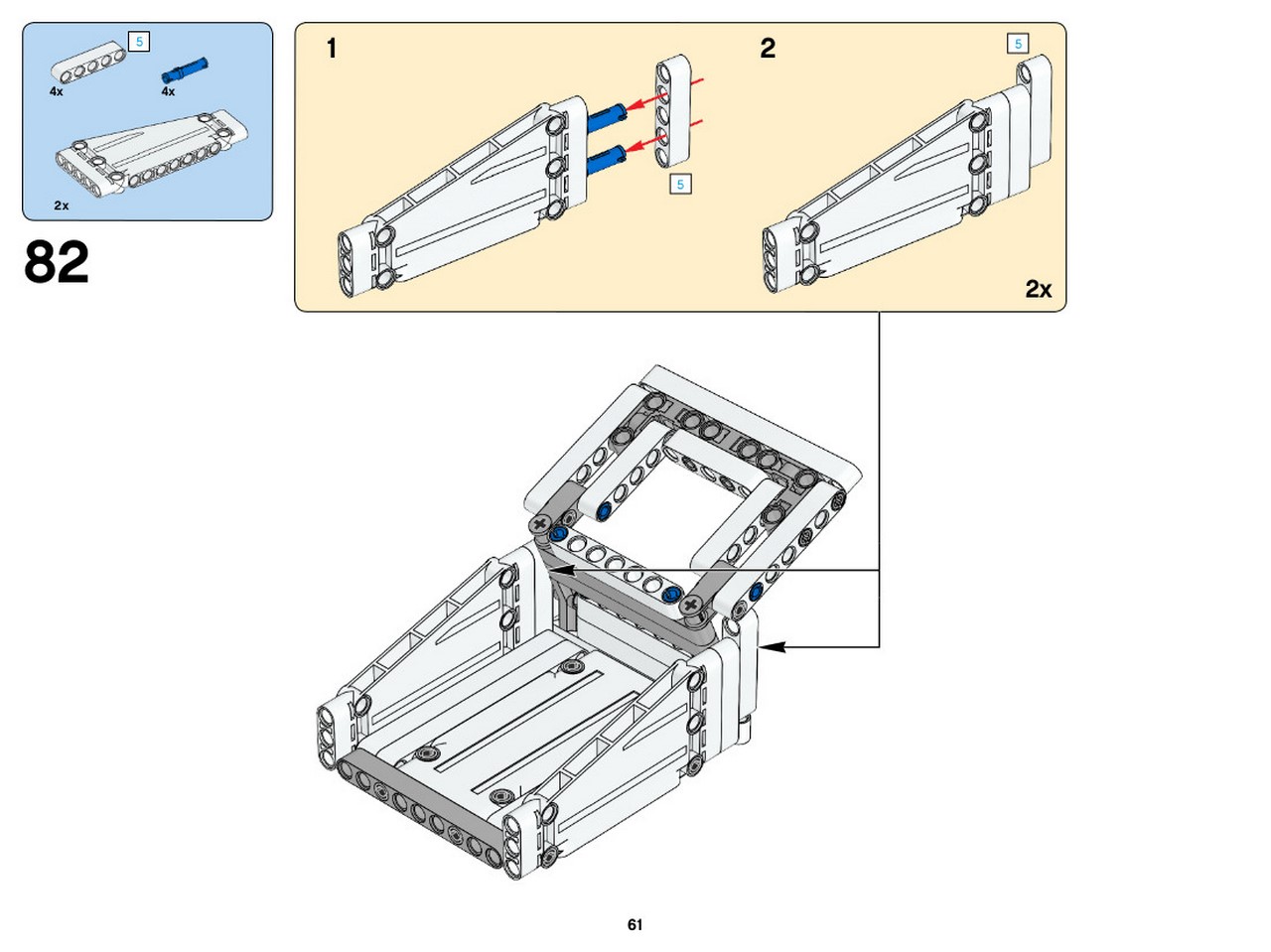 5

4x

4x

2x

82

1

5

2

5

2x

61