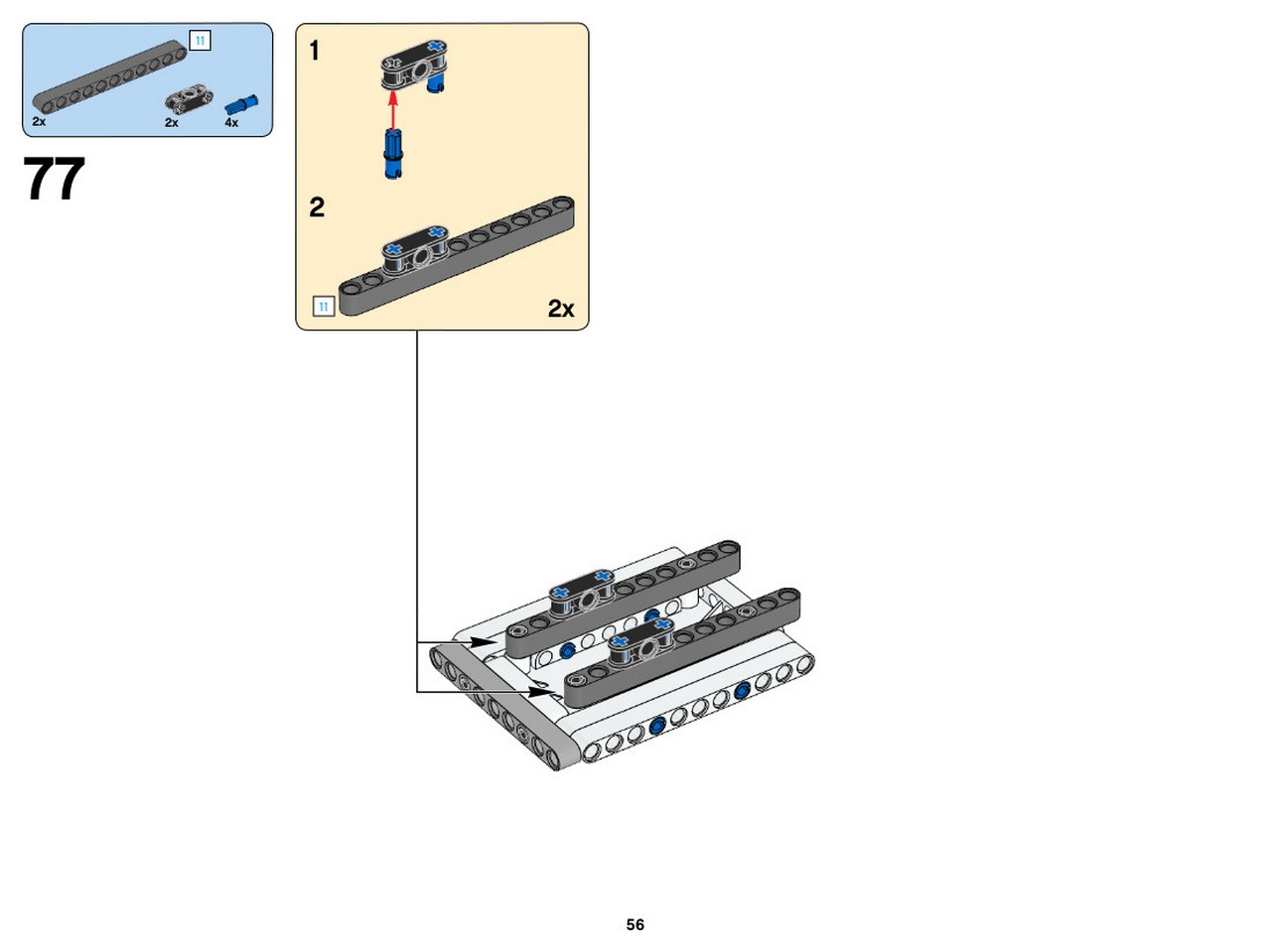 11
2x
2x
4x

77

1

2

11
2x

56