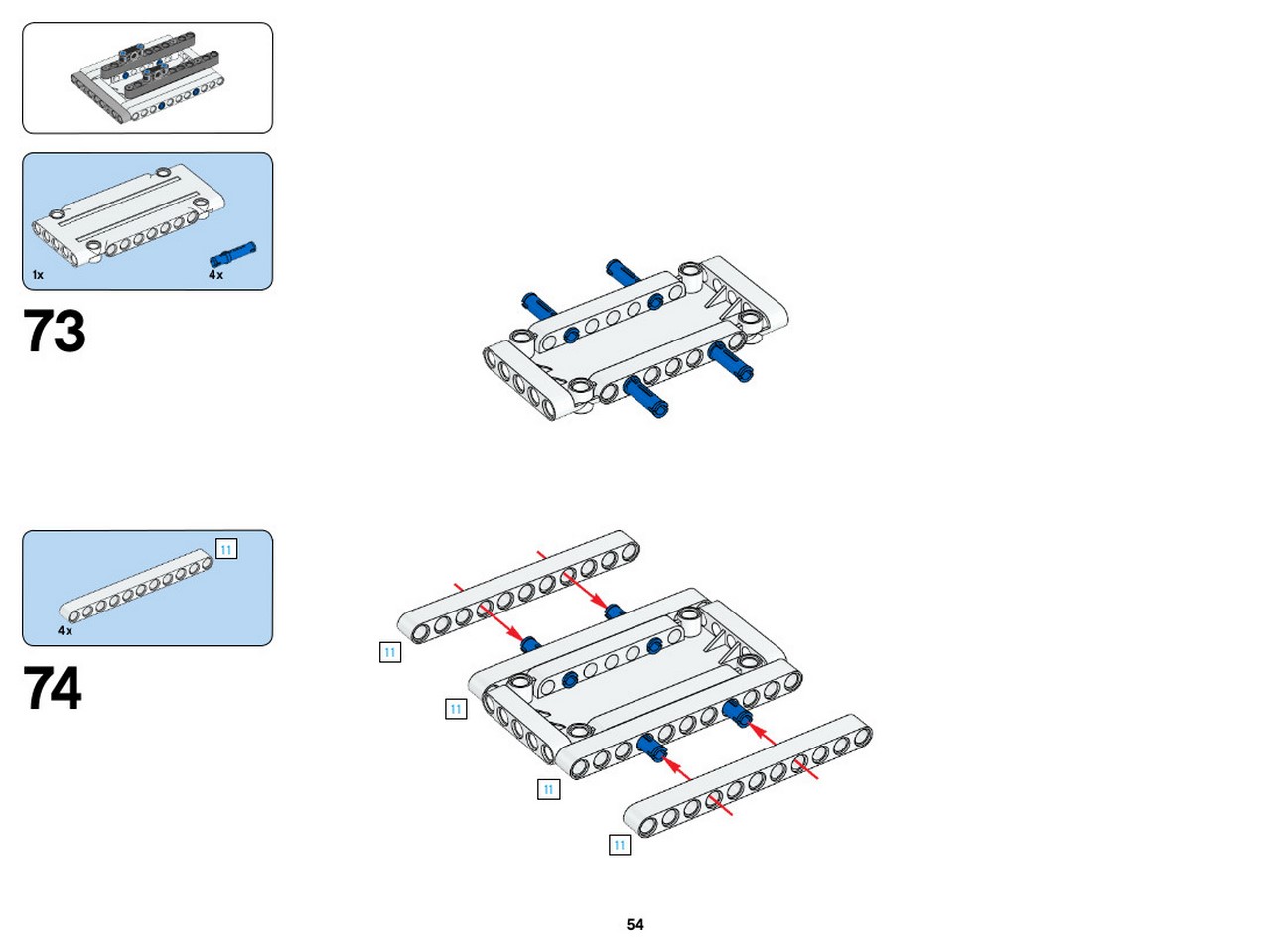 1x
4x
73

11
4x
74

11
11
11
11

54