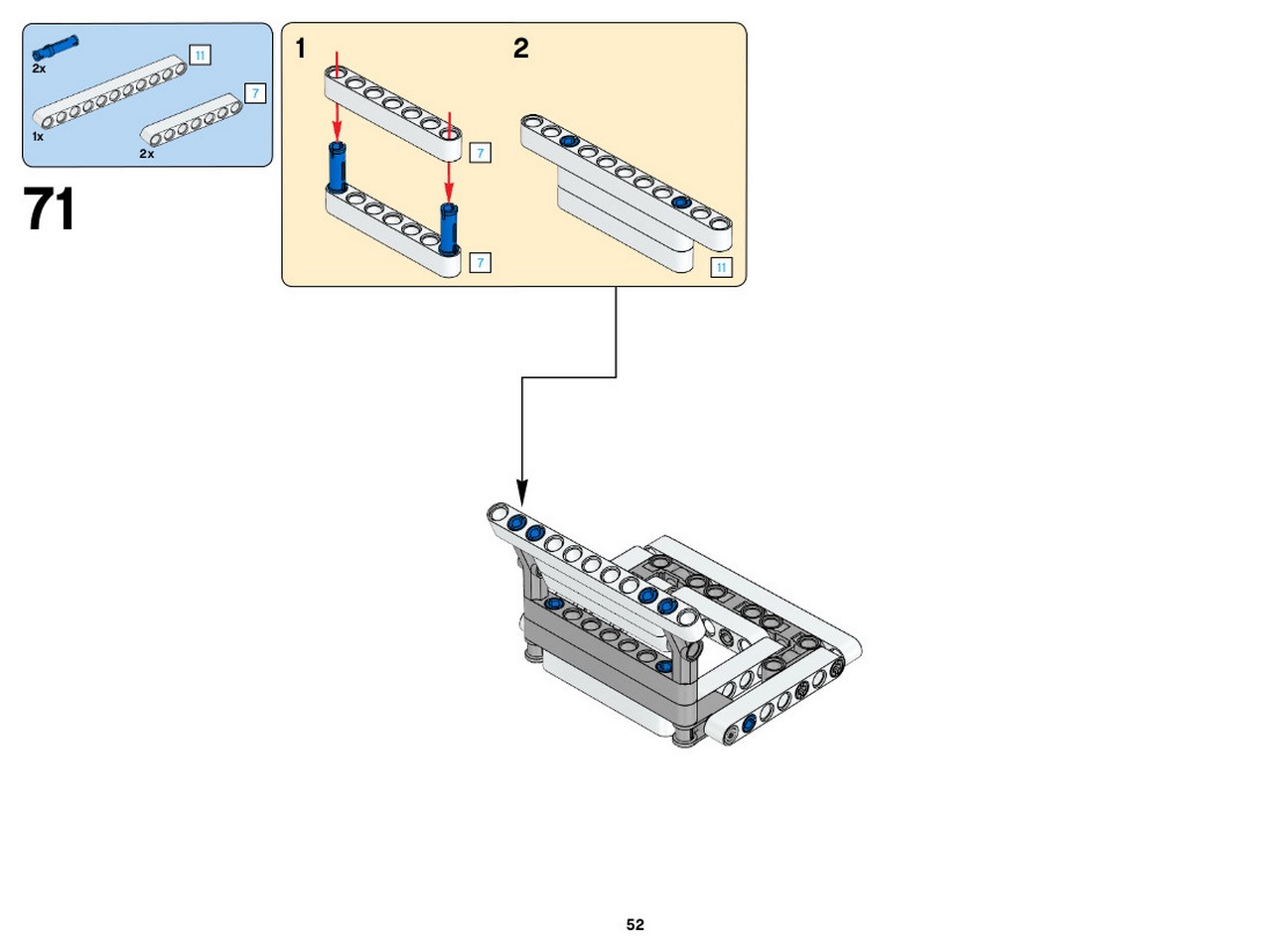 2x

11

7

1x

2x

71

1

7

7

2

11

52