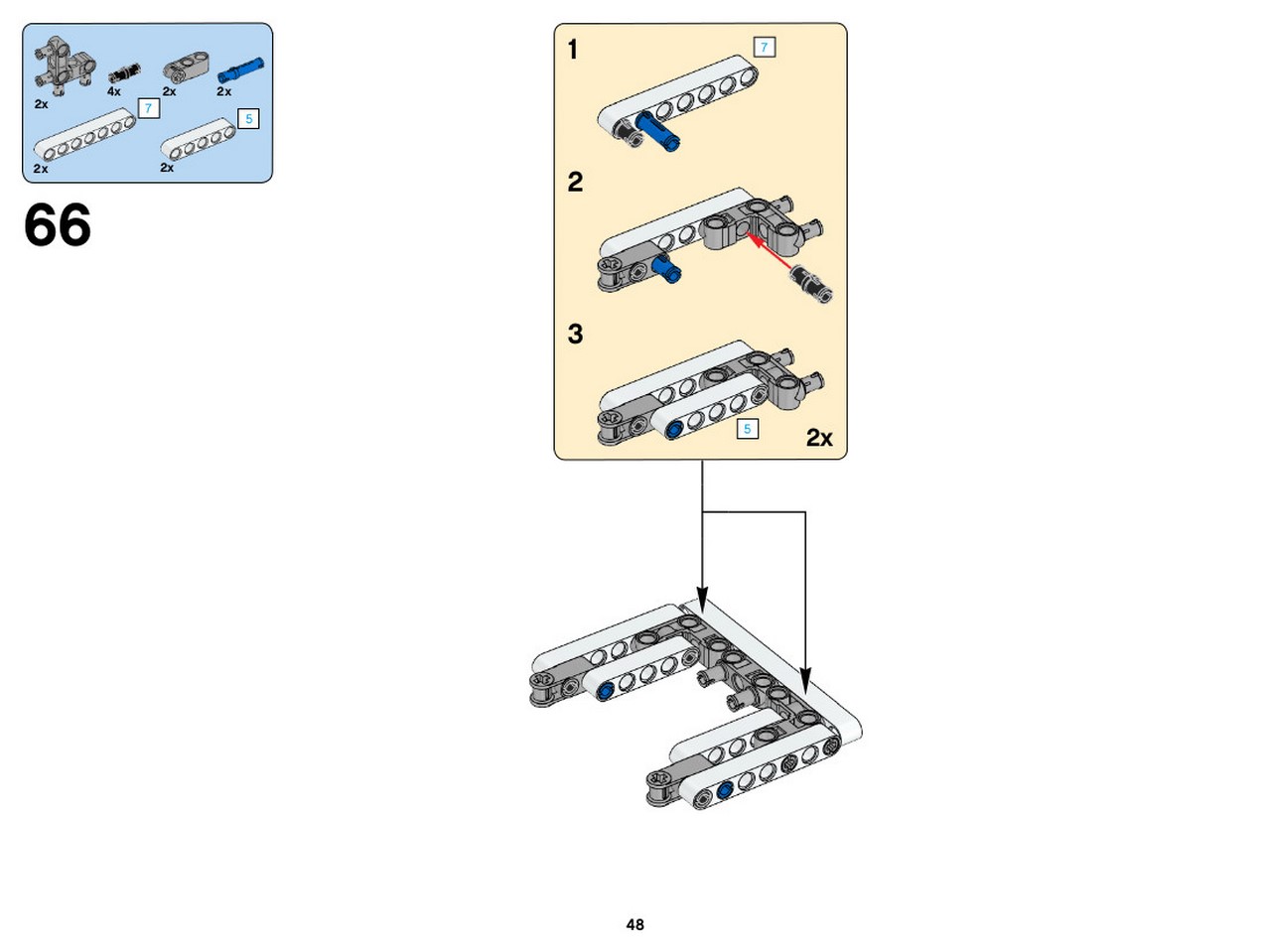 2x
4x
2x
2x
7
5
2x
2x

66

1
7
2
3
5
2x

48