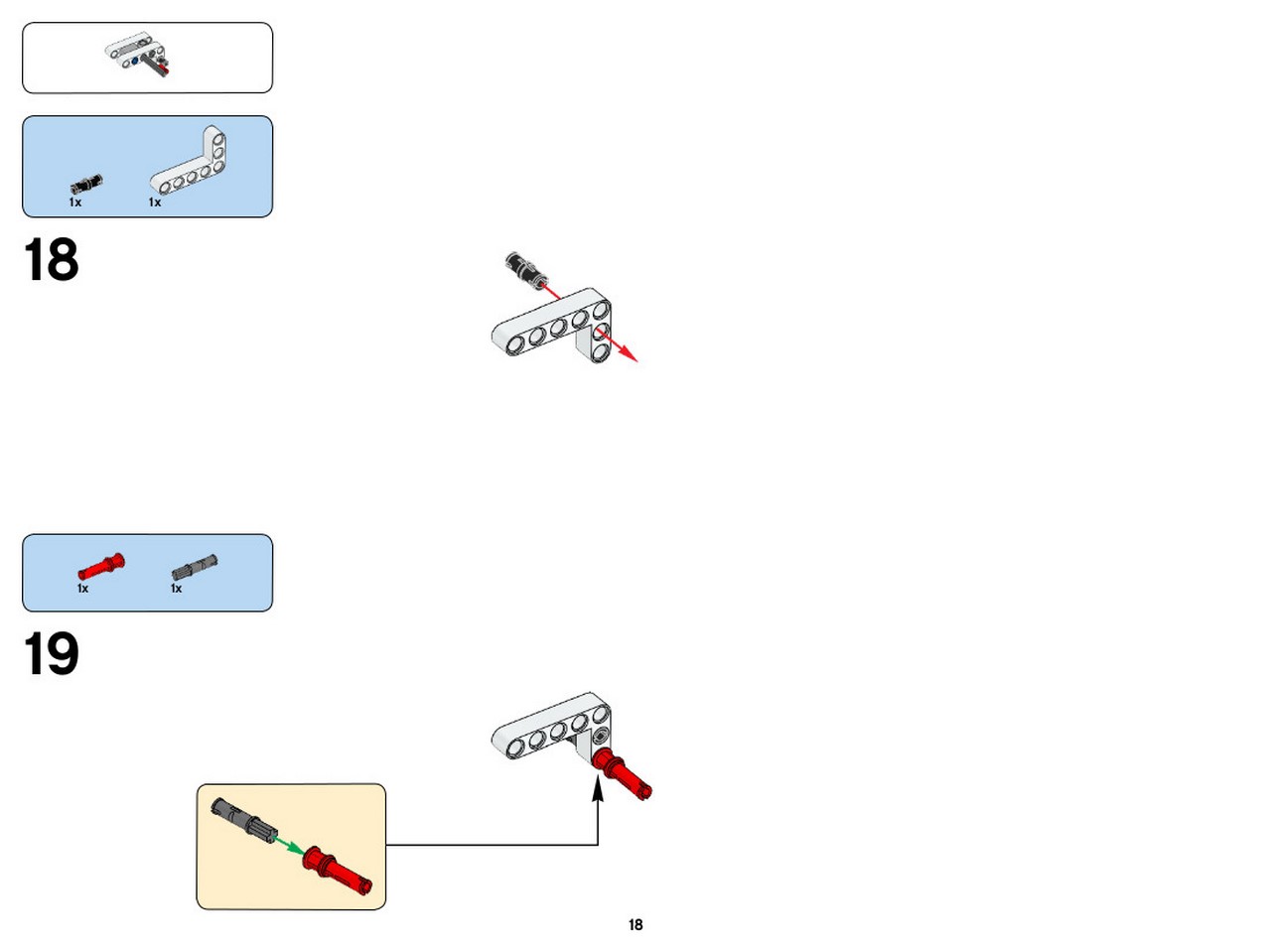 1x 1x

18

1x 1x

19

18