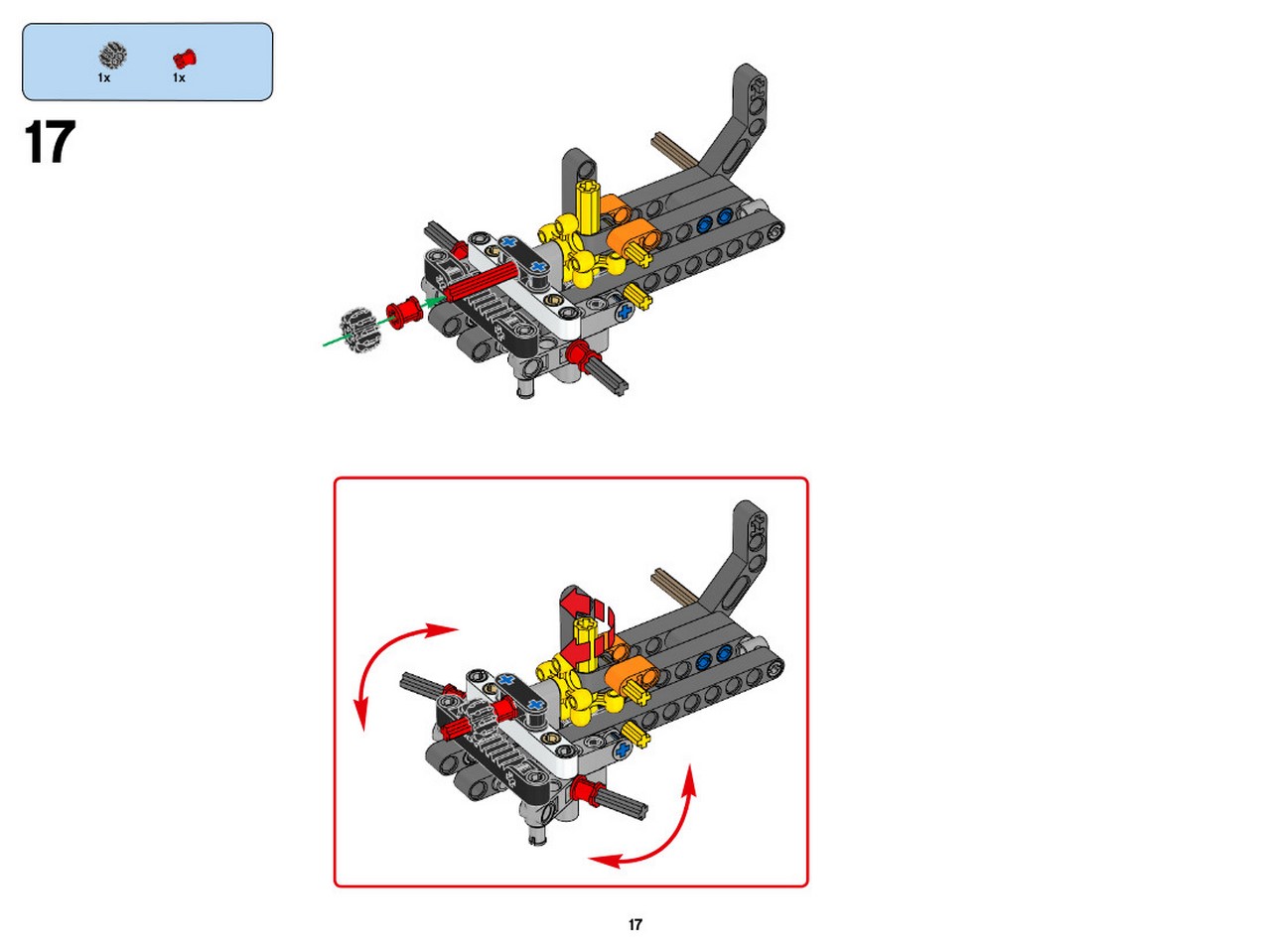 1x 1x

17

17