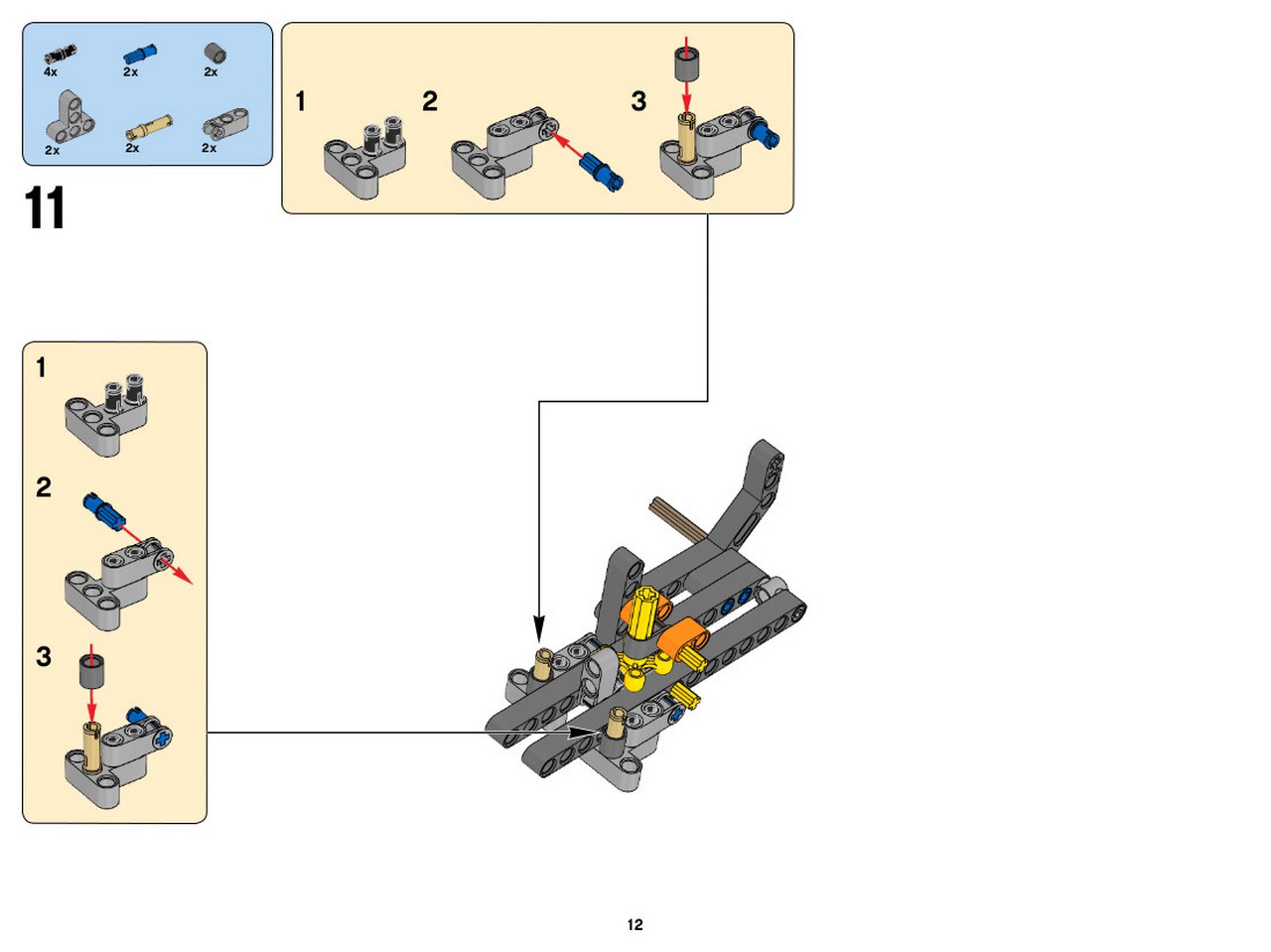 4x
2x
2x
2x
2x
2x

11

1
2
3

1
2
3

12