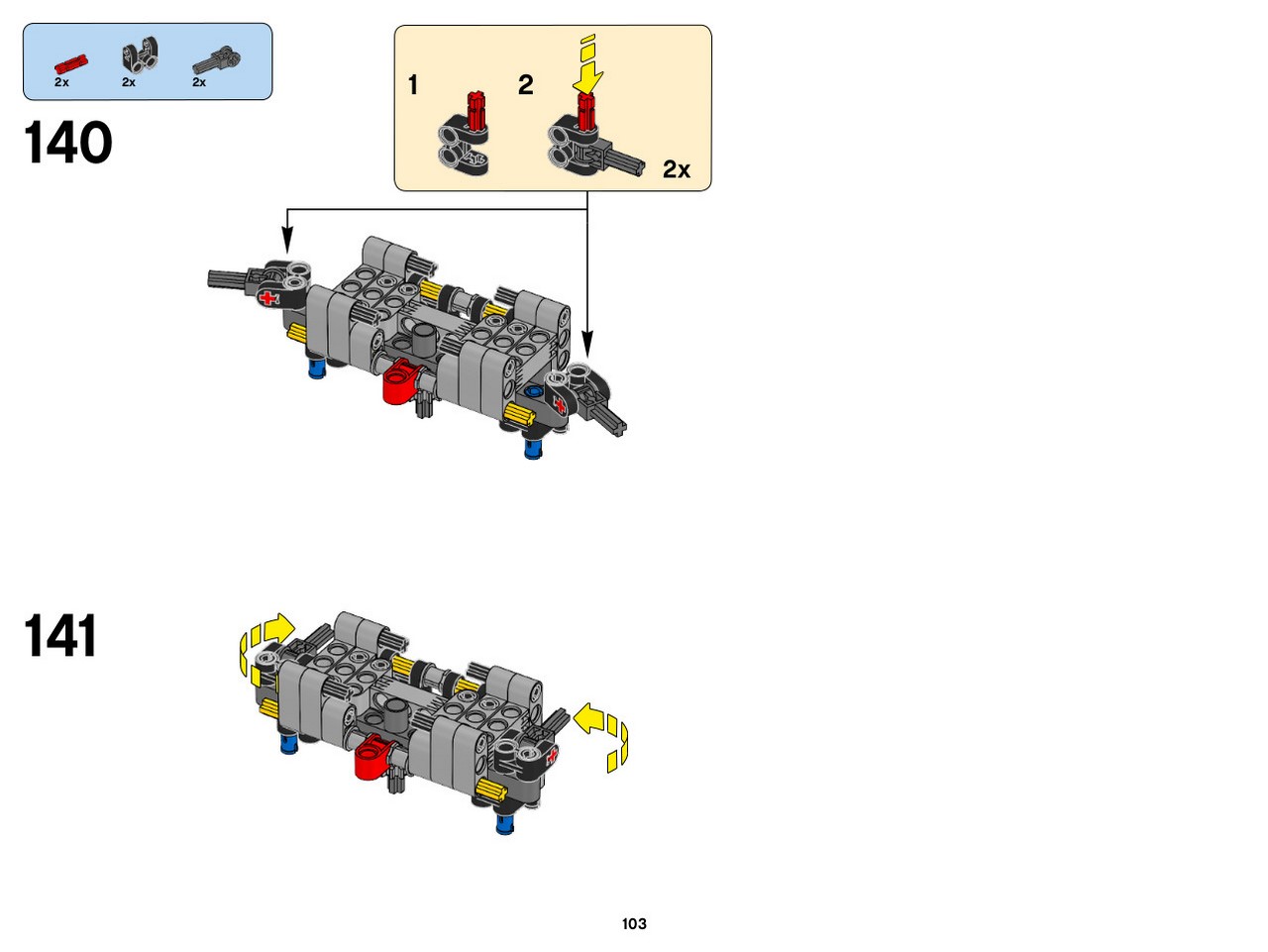 2x 2x 2x

140

1 2

2x

141

103