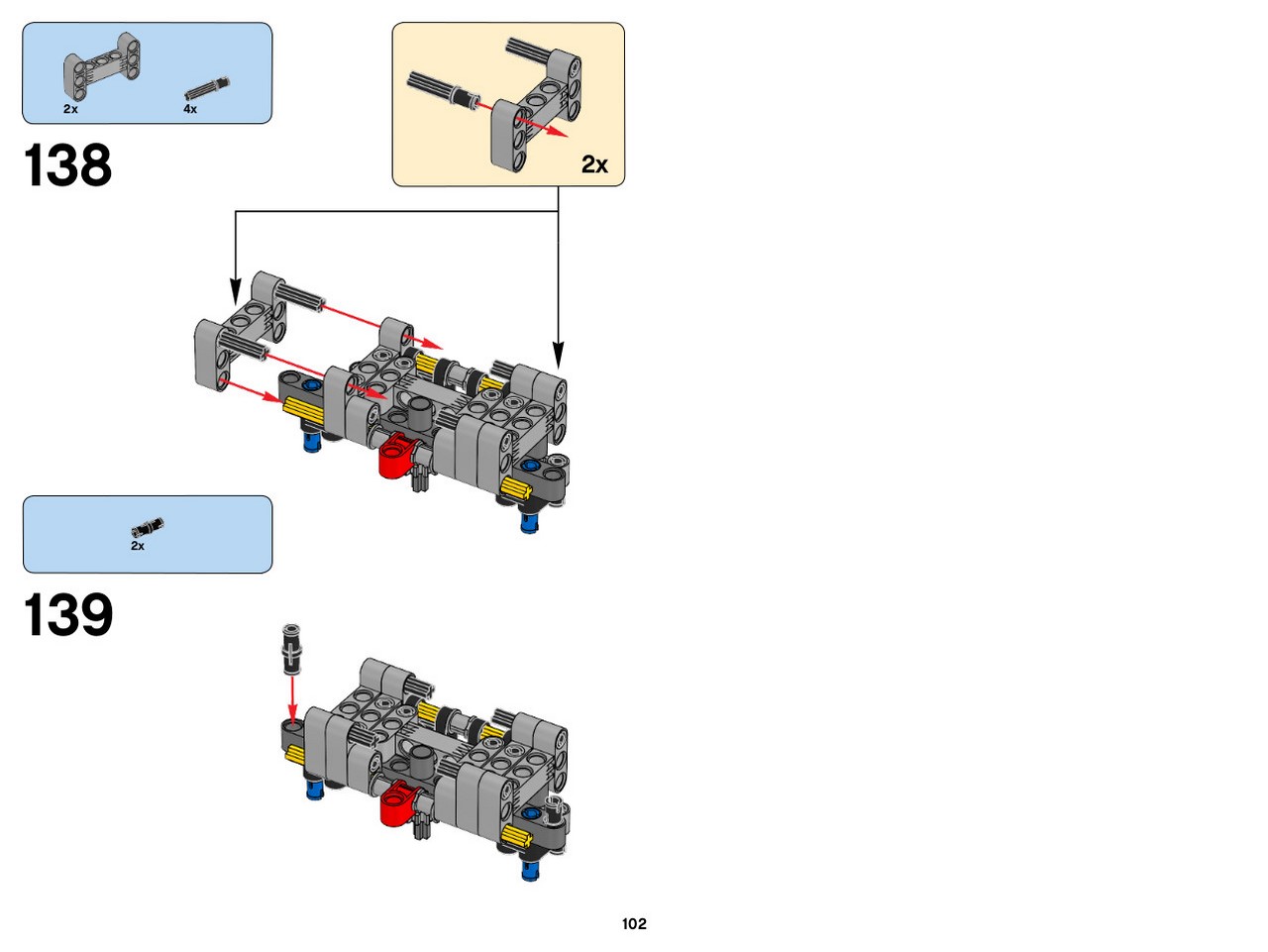 2x
4x

138

2x

2x

139

102