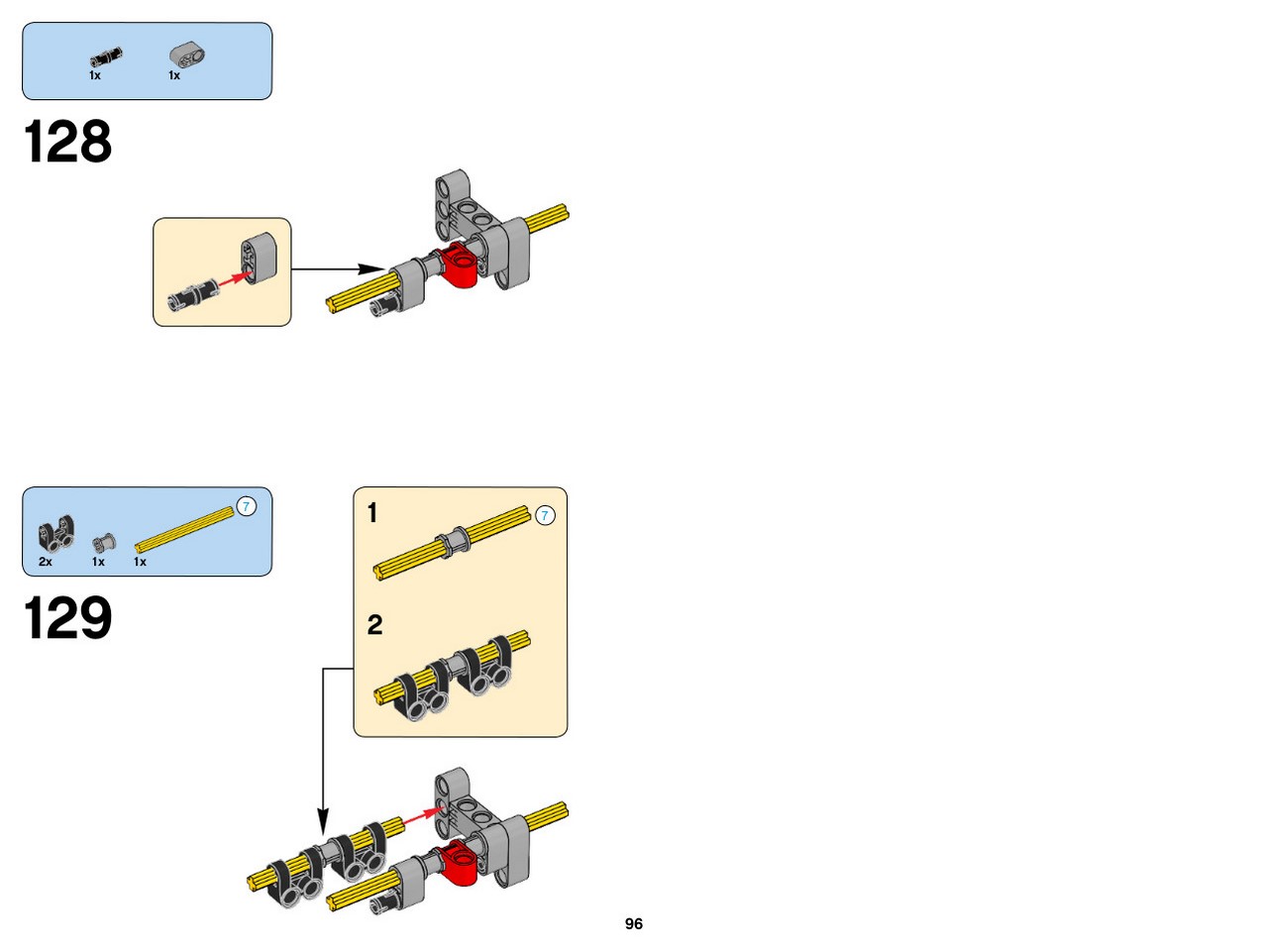 1x 1x

128

7

2x 1x 1x

129

1

7

2

96