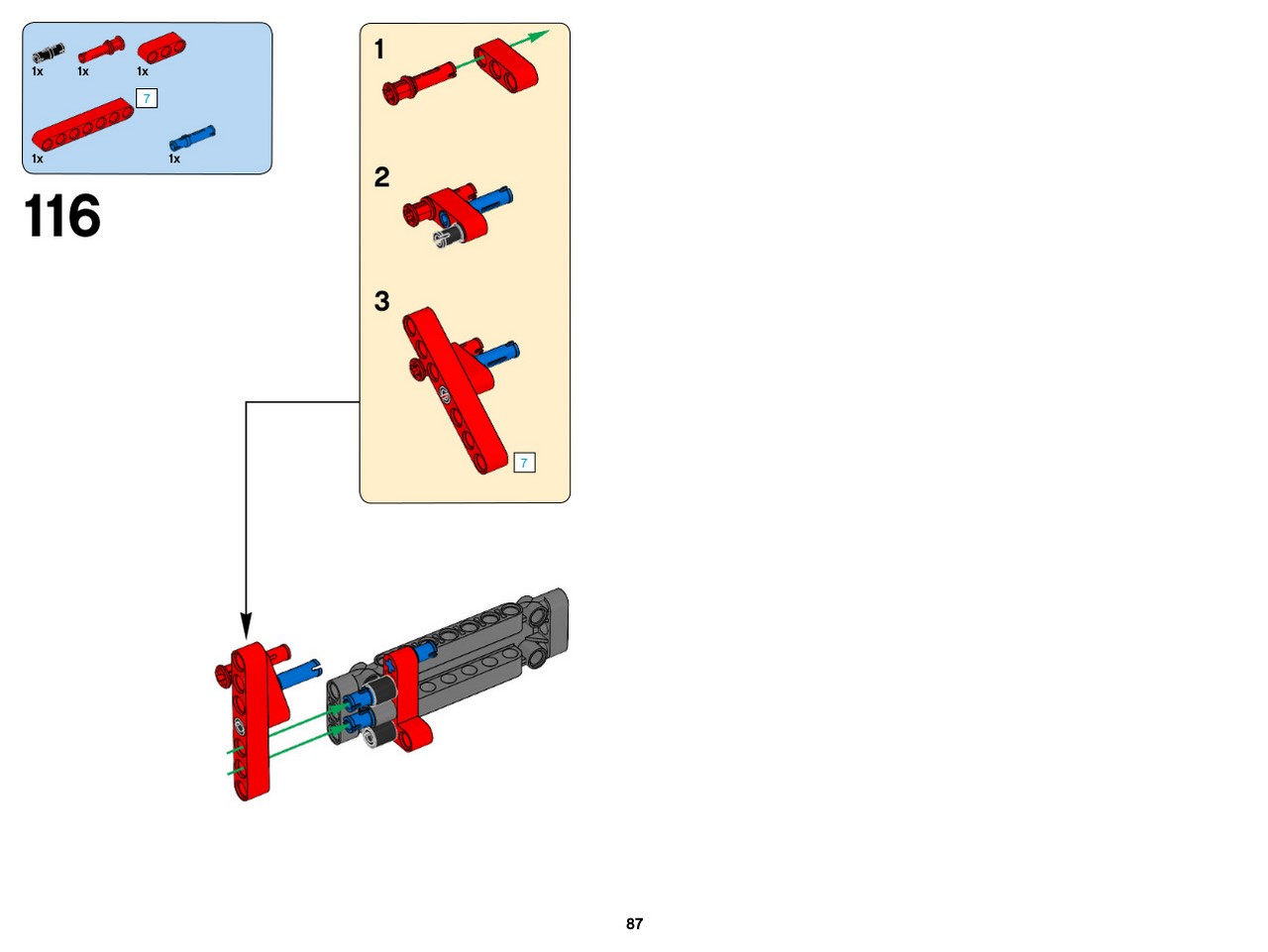 1x 1x 1x

7

1x 1x

116

1

2

3

7

87