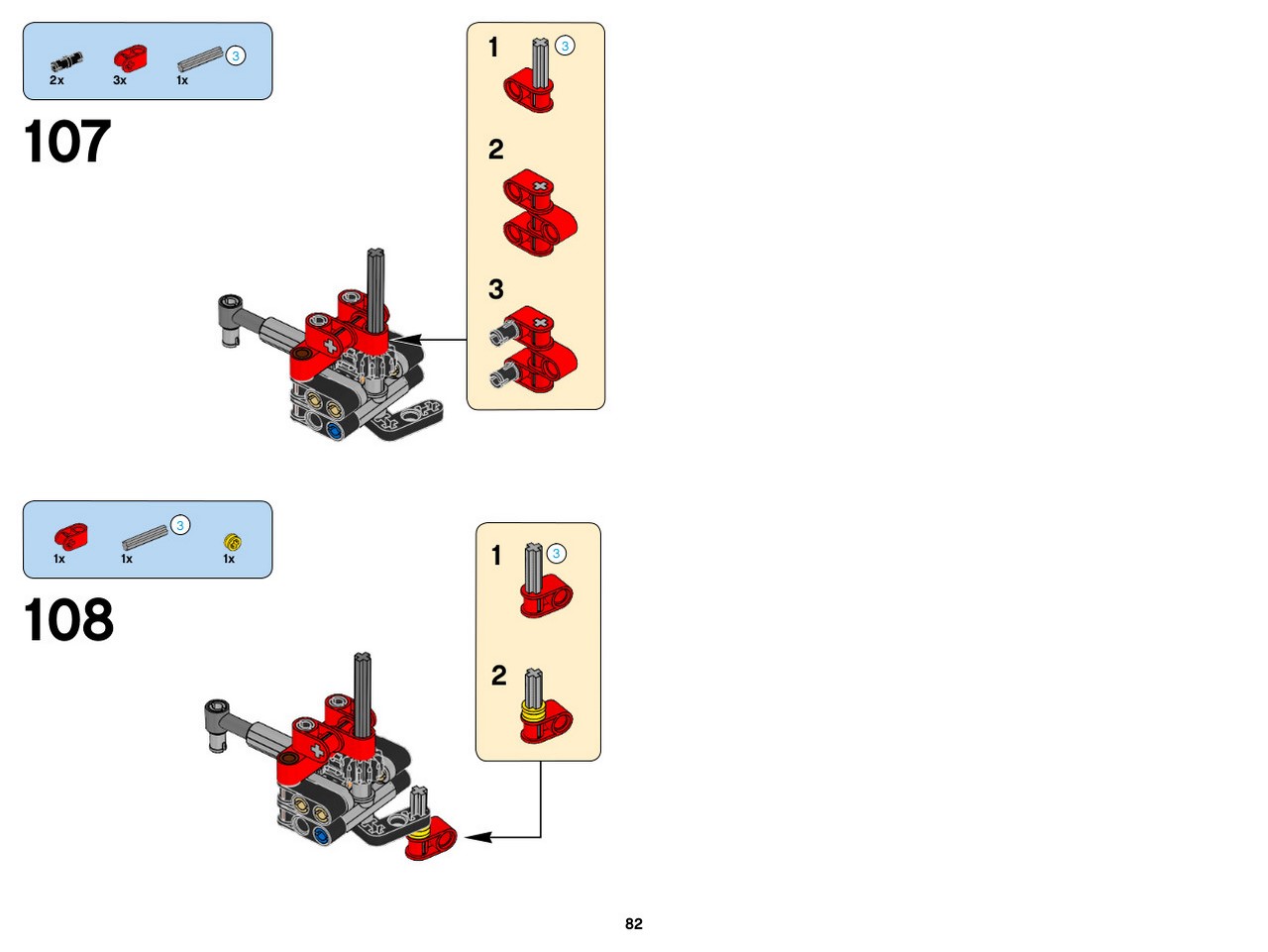 2x 3x 1x 3

107

1 3

2

3

1x 1x 3 1x

108

1 3

2

82